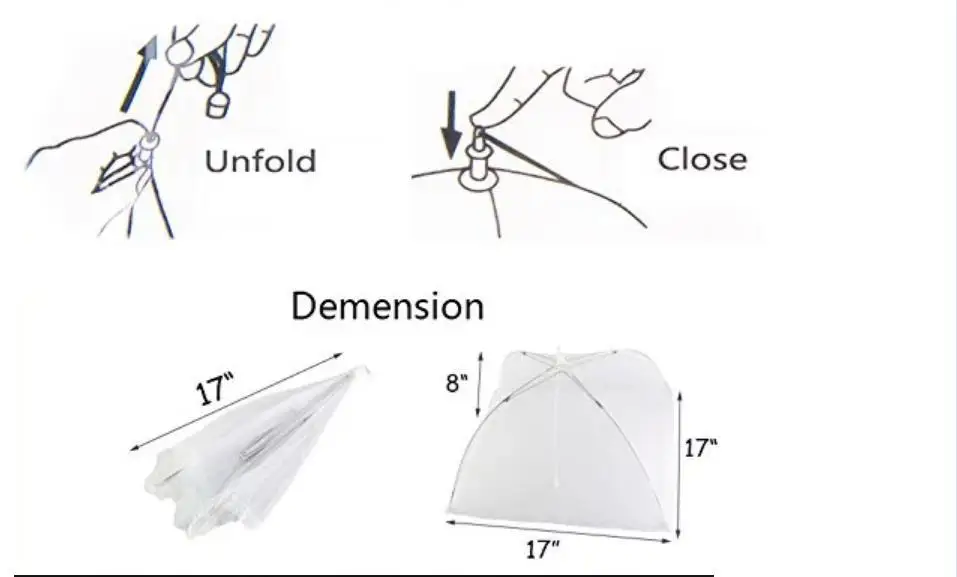 Unfold

Close

Demension

17"

8"

17"

17"