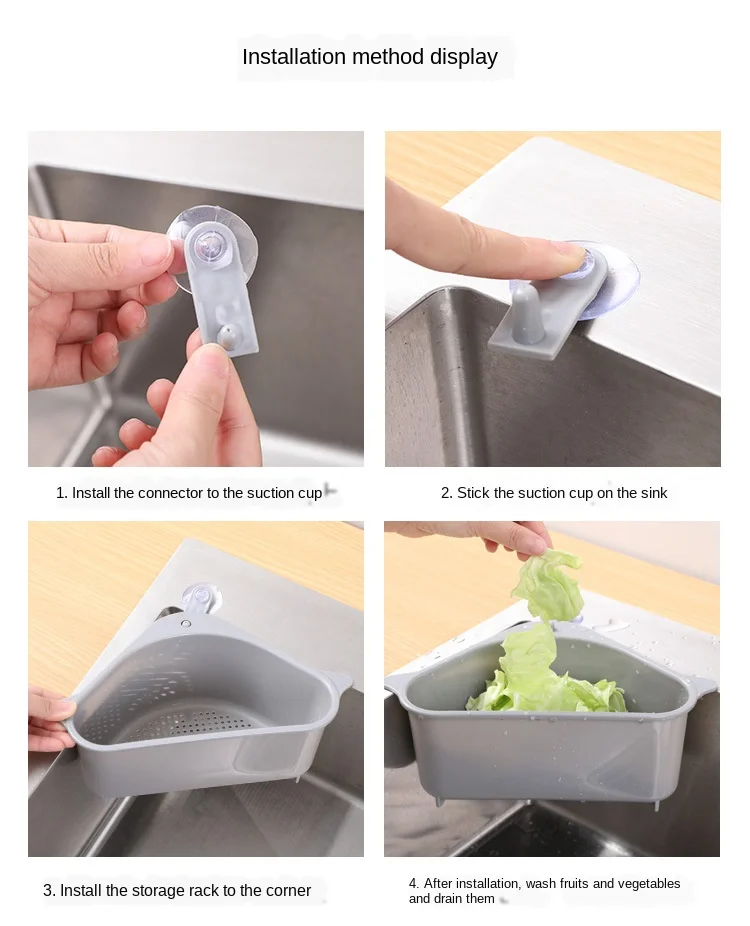 Installation method display

1. Install the connector to the suction cup

2. Stick the suction cup on the sink

3. Install the storage rack to the corner

4. After installation, wash fruits and vegetables and drain them