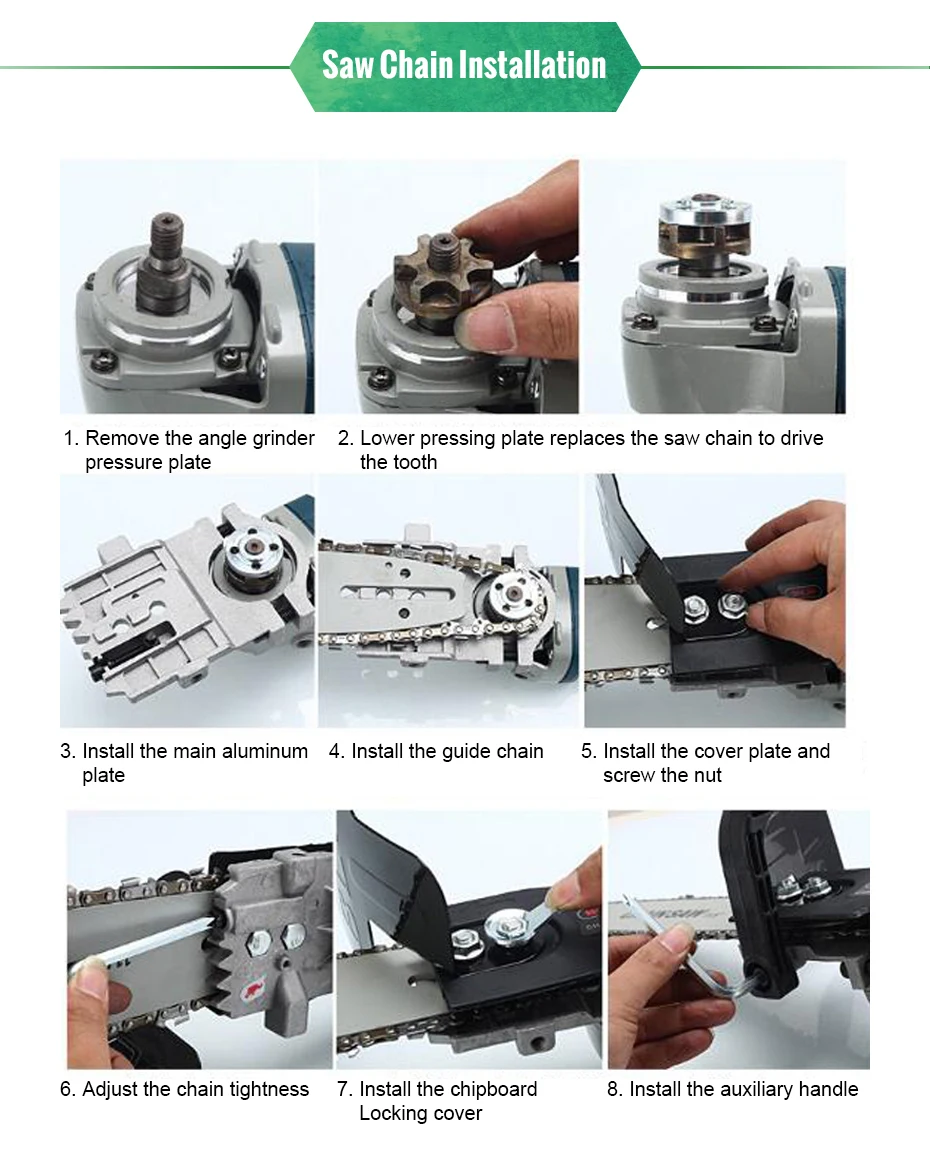 Saw Chain Installation

1. Remove the angle grinder pressure plate

2. Lower pressing plate replaces the saw chain to drive the tooth

3. Install the main aluminum plate

4. Install the guide chain

5. Install the cover plate and screw the nut

6. Adjust the chain tightness

7. Install the chipboard Locking cover

8. Install the auxiliary handle