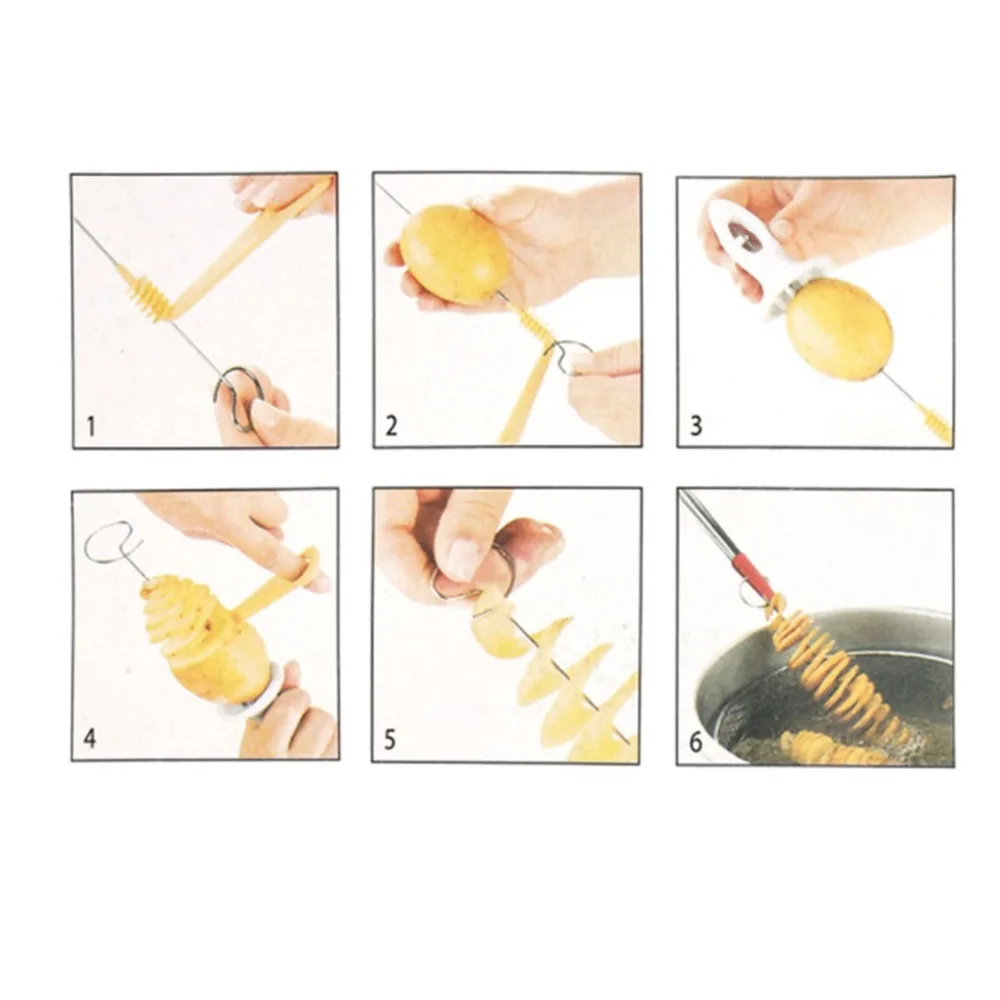 1

2

3

4

5

6