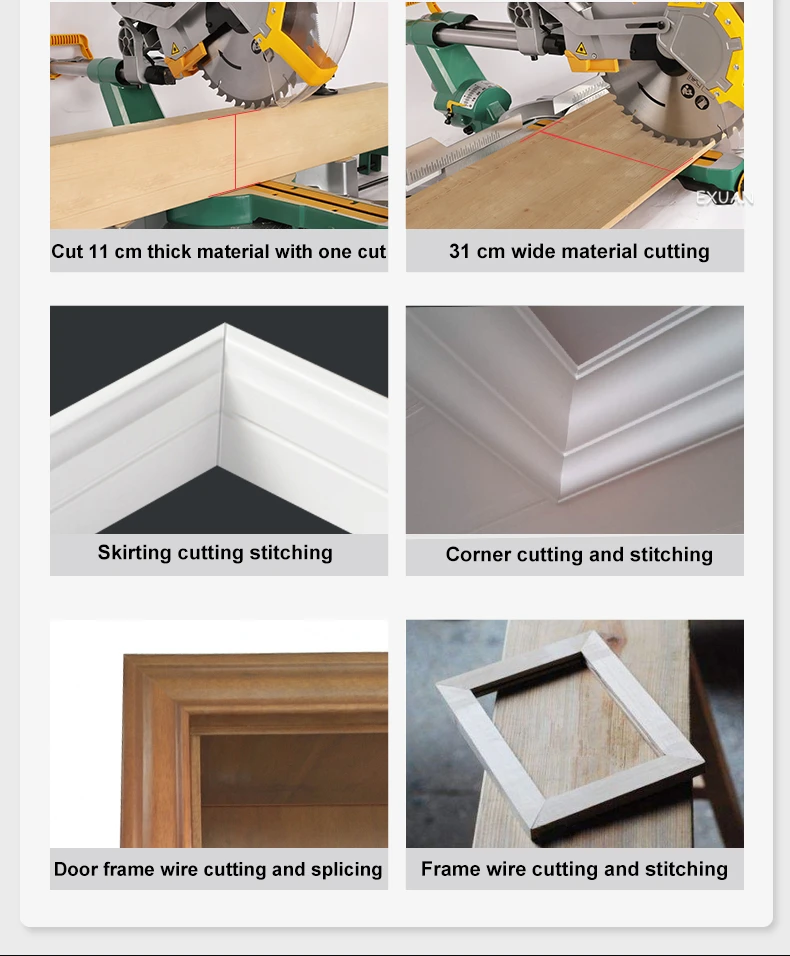 EXUAN

Cut 11 cm thick material with one cut

31 cm wide material cutting

Skirting cutting stitching

Corner cutting and stitching

Door frame wire cutting and splicing

Frame wire cutting and stitching