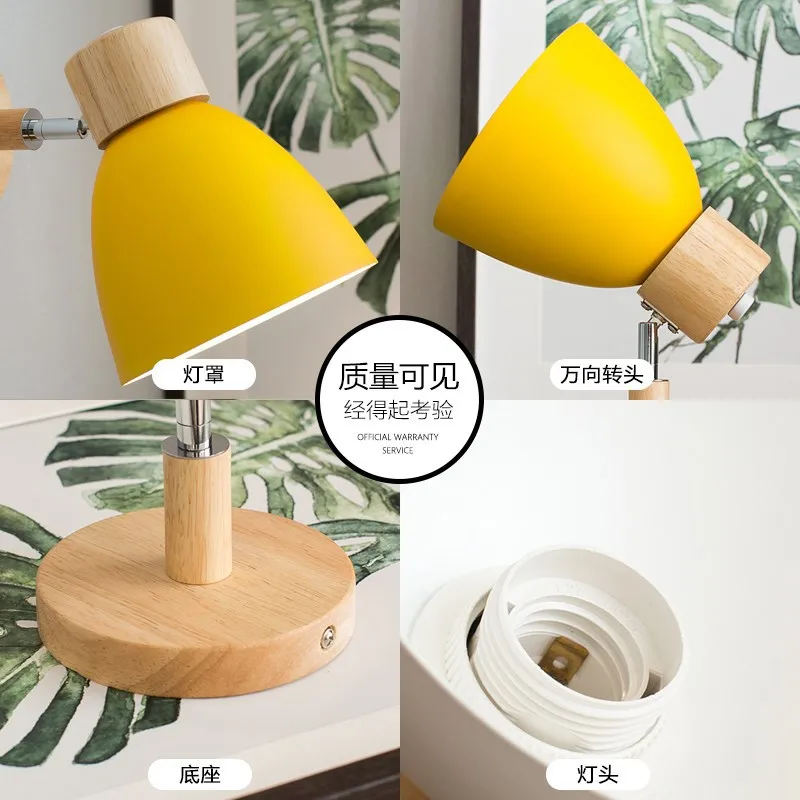 灯罩

质量可见
经得起考验
OFFICIAL WARRANTY SERVICE

万向转头

底座

灯头