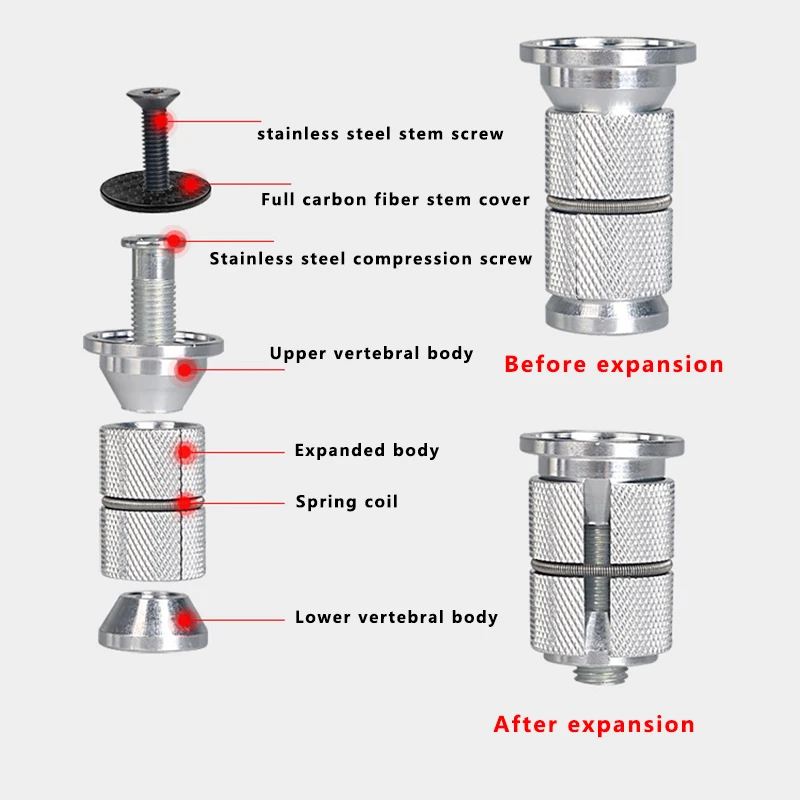 stainless steel stem screw

Full carbon fiber stem cover

Stainless steel compression screw

Upper vertebral body

Expanded body

Spring coil

Lower vertebral body

Before expansion

After expansion