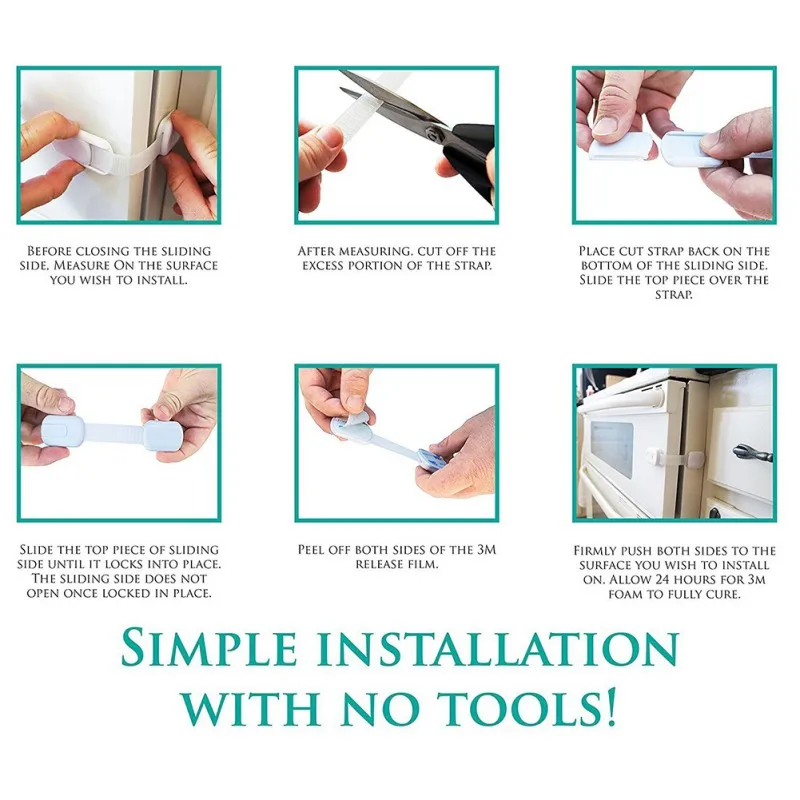 BEFORE CLOSING THE SLIDING SIDE. MEASURE ON THE SURFACE YOU WISH TO INSTALL.

AFTER MEASURING. CUT OFF THE EXCESS PORTION OF THE STRAP.

PLACE CUT STRAP BACK ON THE BOTTOM OF THE SLIDING SIDE. SLIDE THE TOP PIECE OVER THE STRAP.

SLIDE THE TOP PIECE OF SLIDING SIDE UNTIL IT LOCKS INTO PLACE. THE SLIDING SIDE DOES NOT OPEN ONCE LOCKED IN PLACE.

PEEL OFF BOTH SIDES OF THE 3M RELEASE FILM.

FIRMLY PUSH BOTH SIDES TO THE SURFACE YOU WISH TO INSTALL ON. ALLOW 24 HOURS FOR 3M FOAM TO FULLY CURE.

SIMPLE INSTALLATION WITH NO TOOLS!