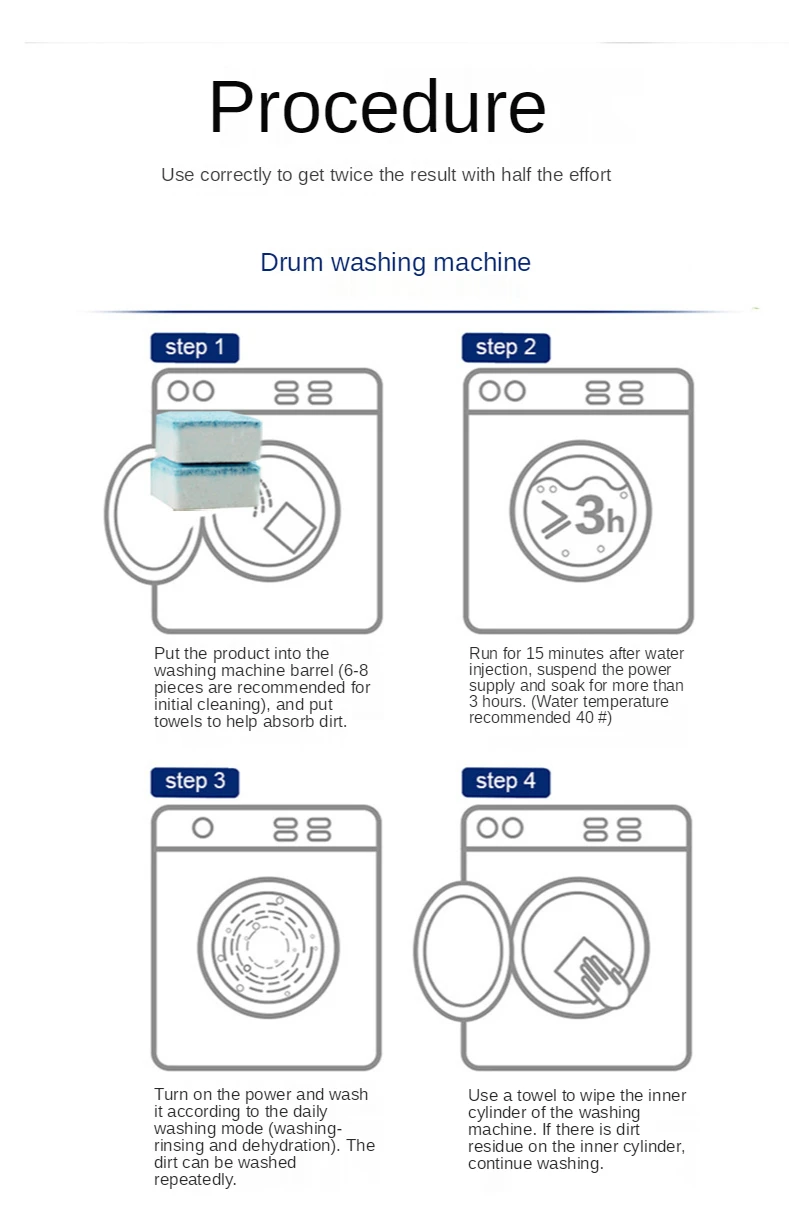 Procedure

Use correctly to get twice the result with half the effort

Drum washing machine

step 1

Put the product into the washing machine barrel (6-8 pieces are recommended for initial cleaning), and put towels to help absorb dirt.

step 2

>3h

Run for 15 minutes after water injection, suspend the power supply and soak for more than 3 hours. (Water temperature recommended 40 #)

step 3

Turn on the power and wash it according to the daily washing mode (washing-rinsing and dehydration). The dirt can be washed repeatedly.

step 4

Use a towel to wipe the inner cylinder of the washing machine. If there is dirt residue on the inner cylinder, continue washing.