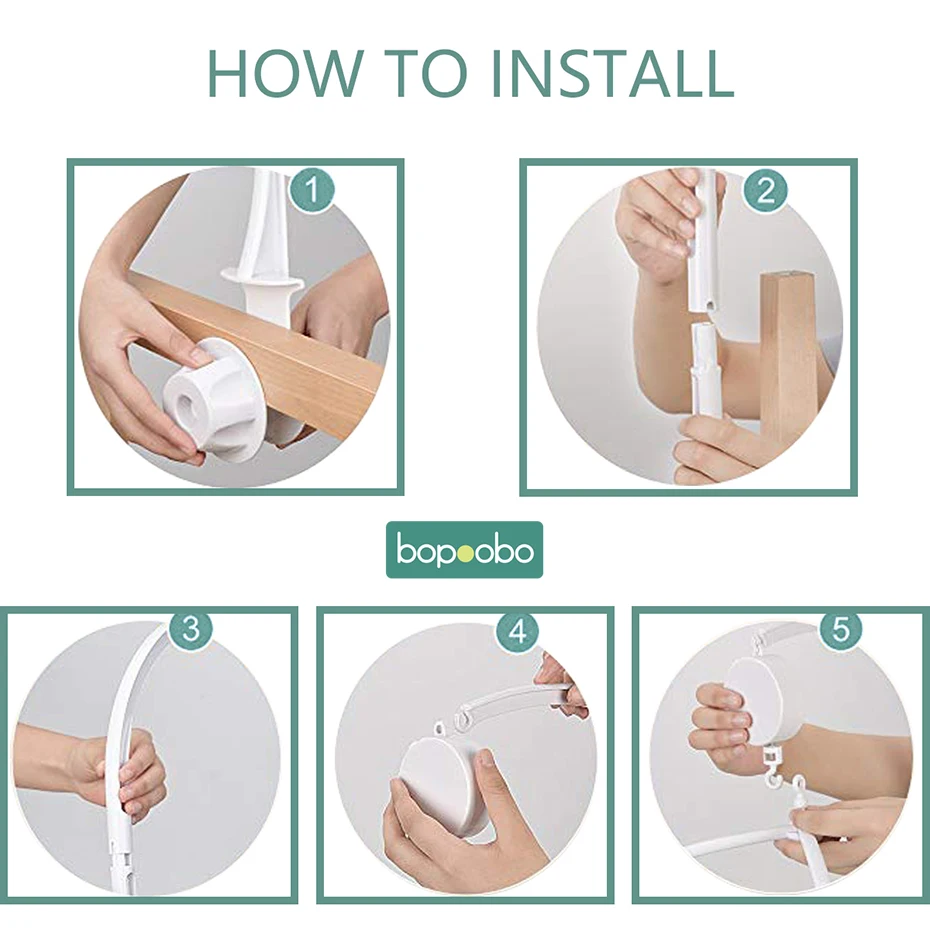 HOW TO INSTALL

1

2

bopoobo

3

4

5