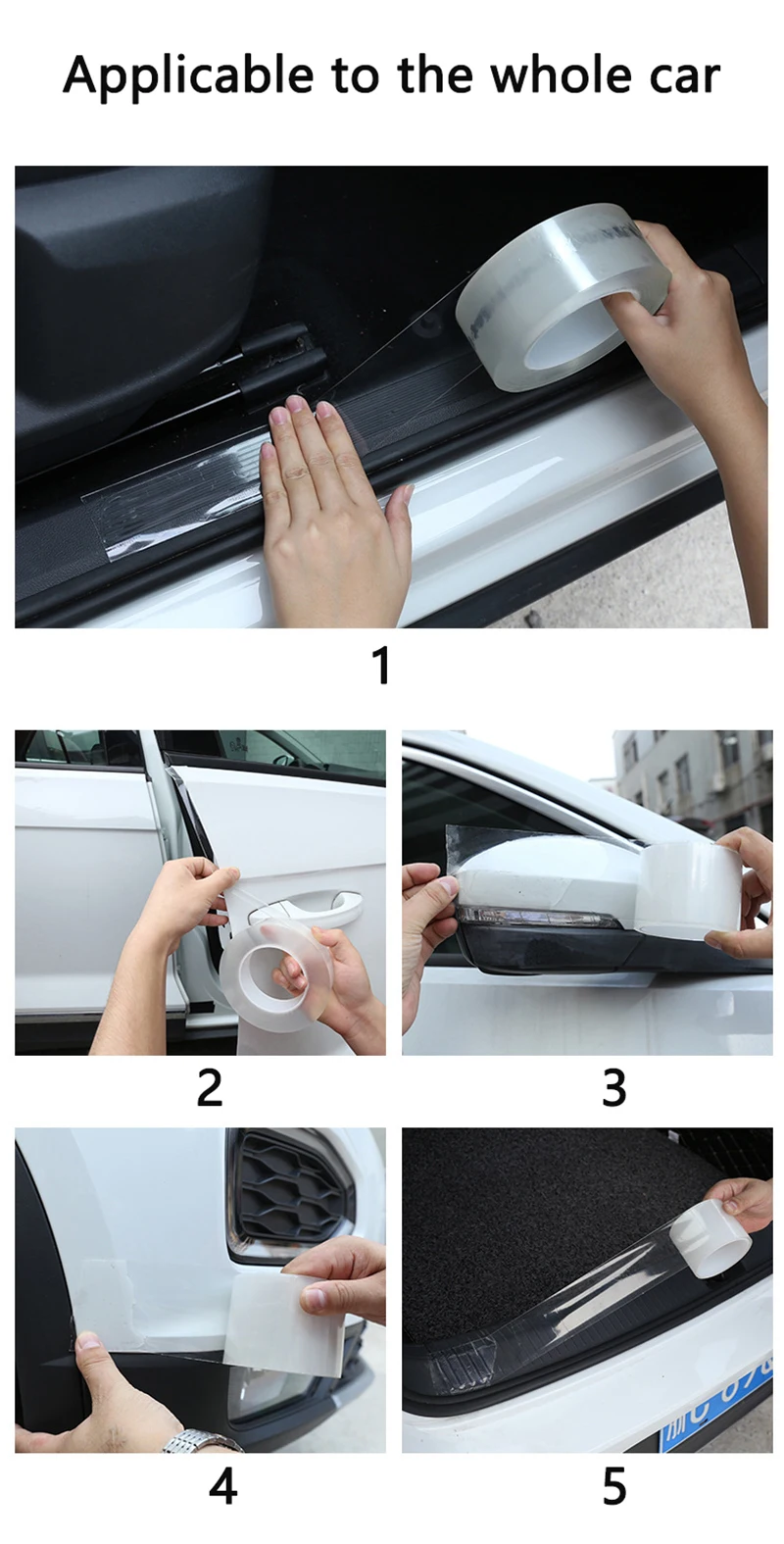 Applicable to the whole car

1

2

3

4

5