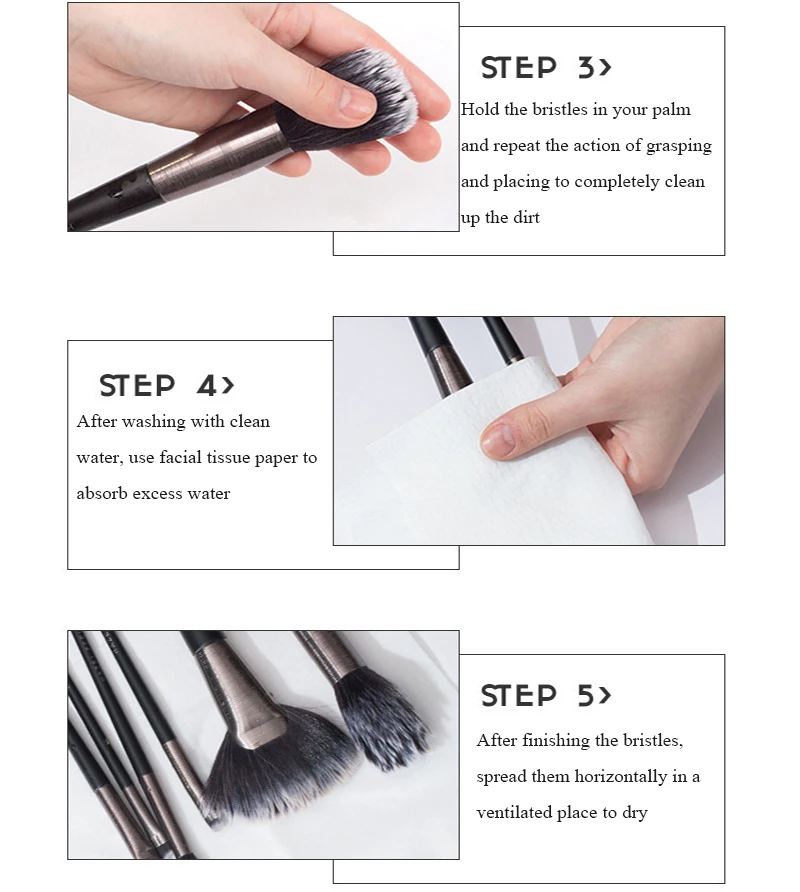 STEP 3>
Hold the bristles in your palm and repeat the action of grasping and placing to completely clean up the dirt

STEP 4>
After washing with clean water, use facial tissue paper to absorb excess water

STEP 5>
After finishing the bristles, spread them horizontally in a ventilated place to dry