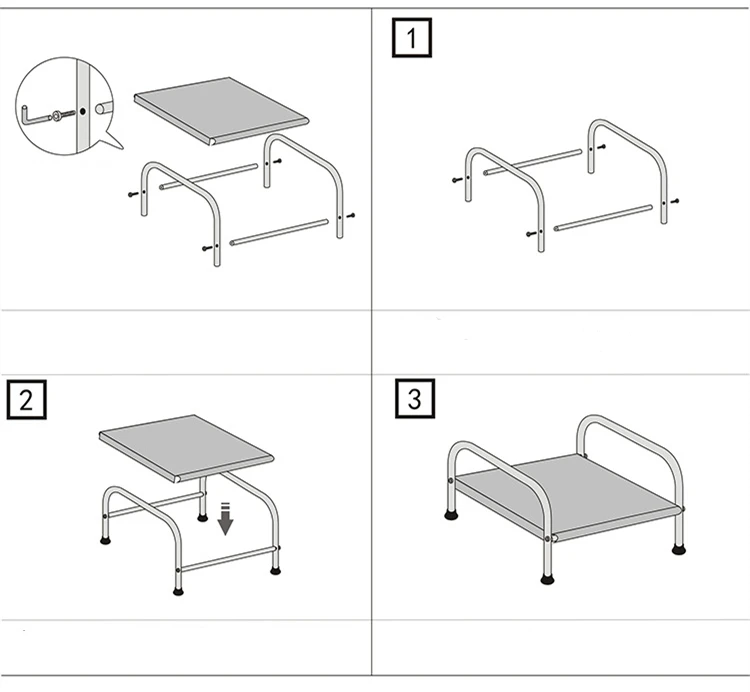 1

2

3