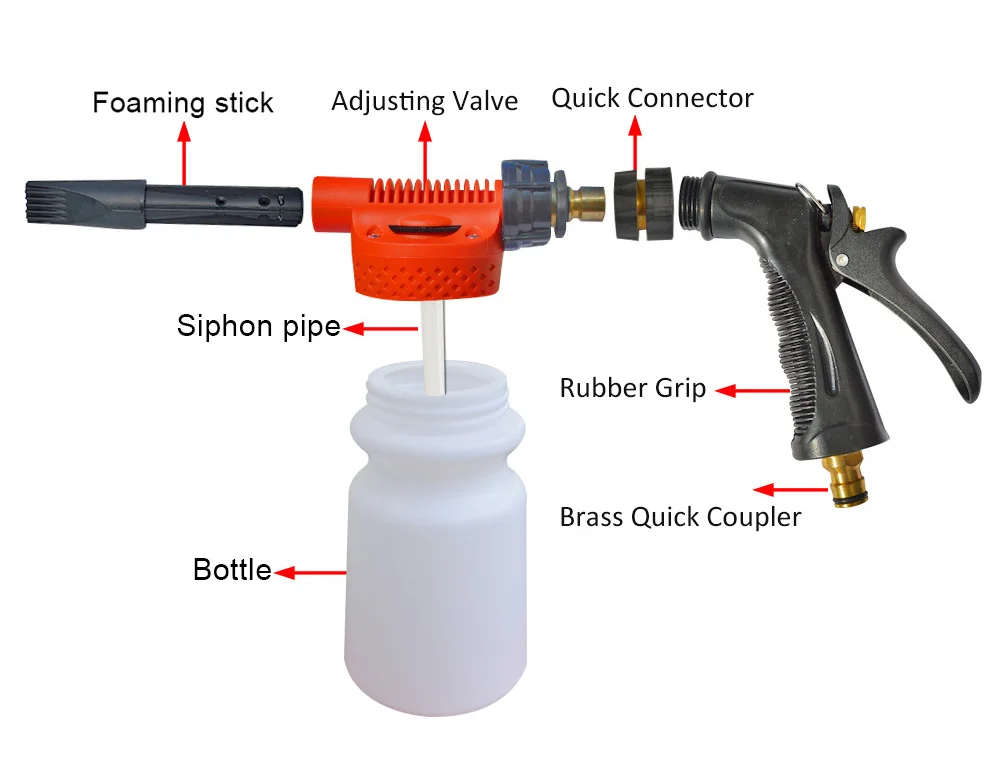 Foaming stick
Adjusting Valve
Quick Connector
Siphon pipe
Rubber Grip
Brass Quick Coupler
Bottle