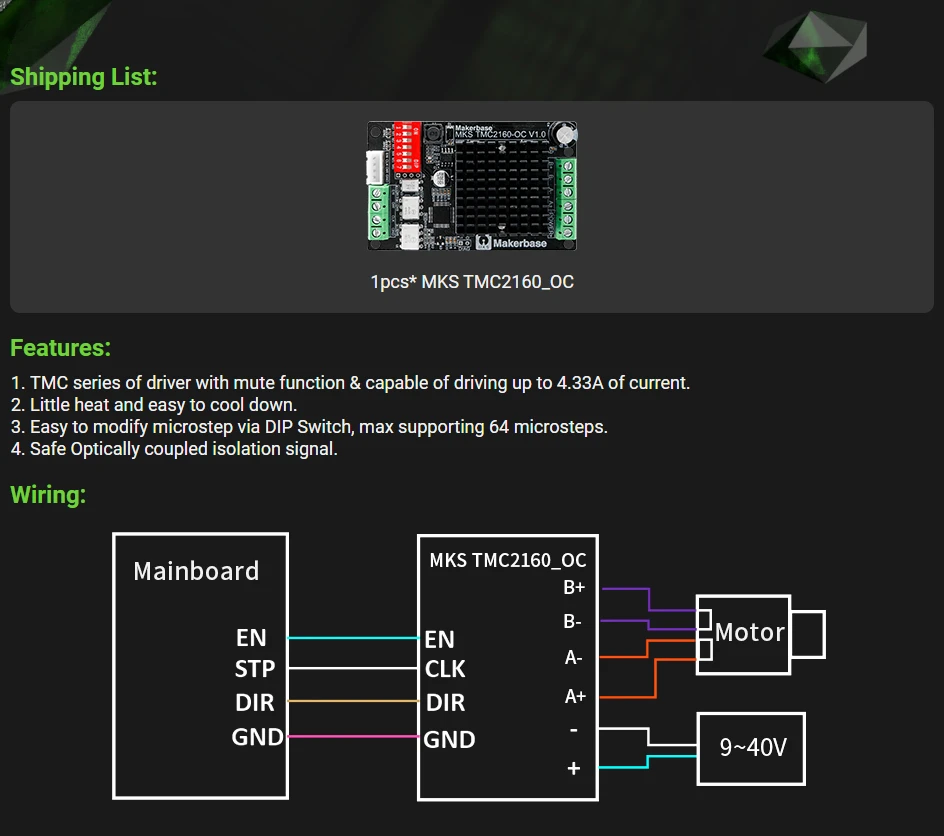 Shipping List:

Makerbase
MKS TMC2160-OC V1.0
Makerbase

1pcs* MKS TMC2160_OC

Features:

1. TMC series of driver with mute function & capable of driving up to 4.33A of current.
2. Little heat and easy to cool down.
3. Easy to modify microstep via DIP Switch, max supporting 64 microsteps.
4. Safe Optically coupled isolation signal.

Wiring:

Mainboard
EN
STP
DIR
GND

MKS TMC2160_OC
EN
CLK
DIR
GND
B+
B-
A-
A+
-
+

Motor

9~40V