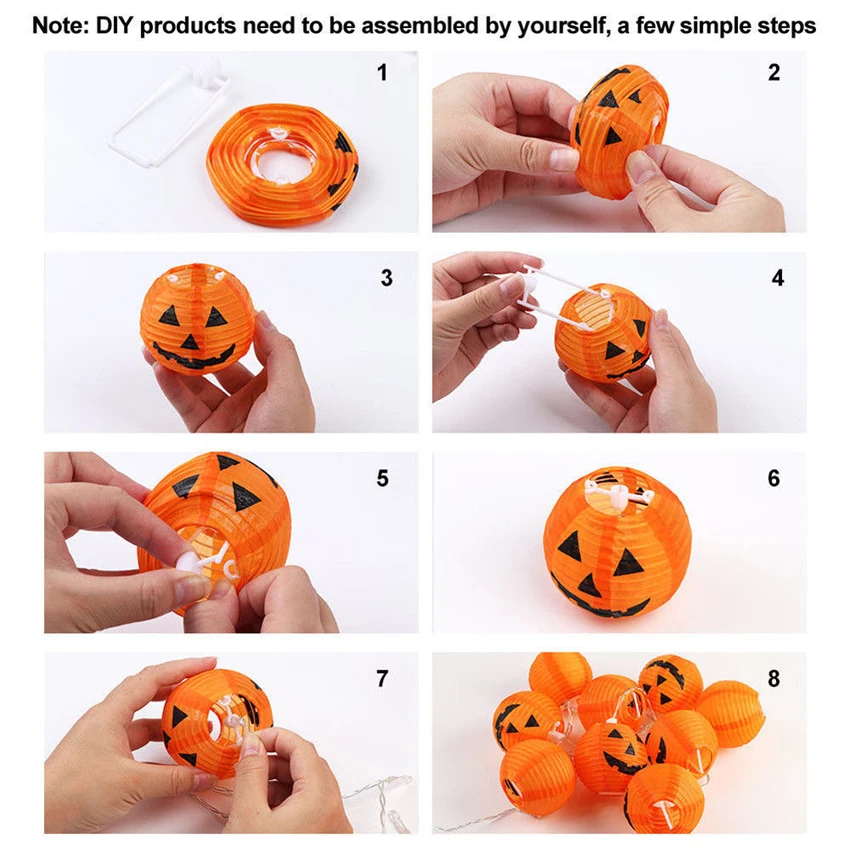 Note: DIY products need to be assembled by yourself, a few simple steps

1

2

3

4

5

6

7

8