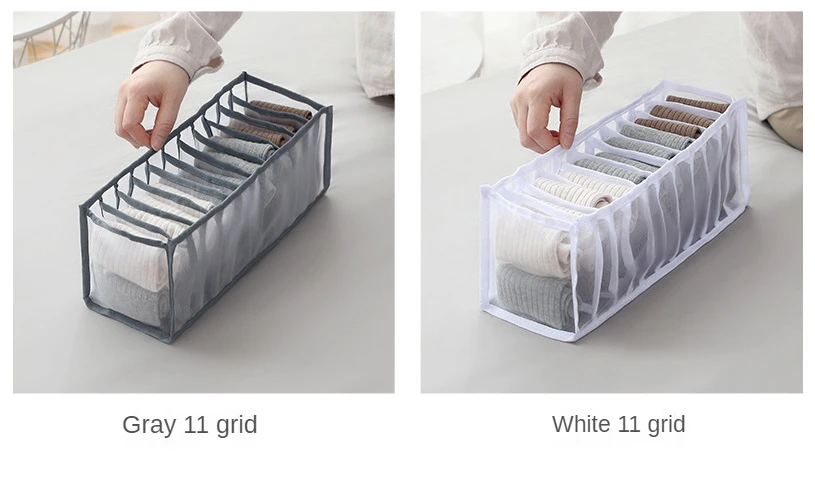 Gray 11 grid

White 11 grid