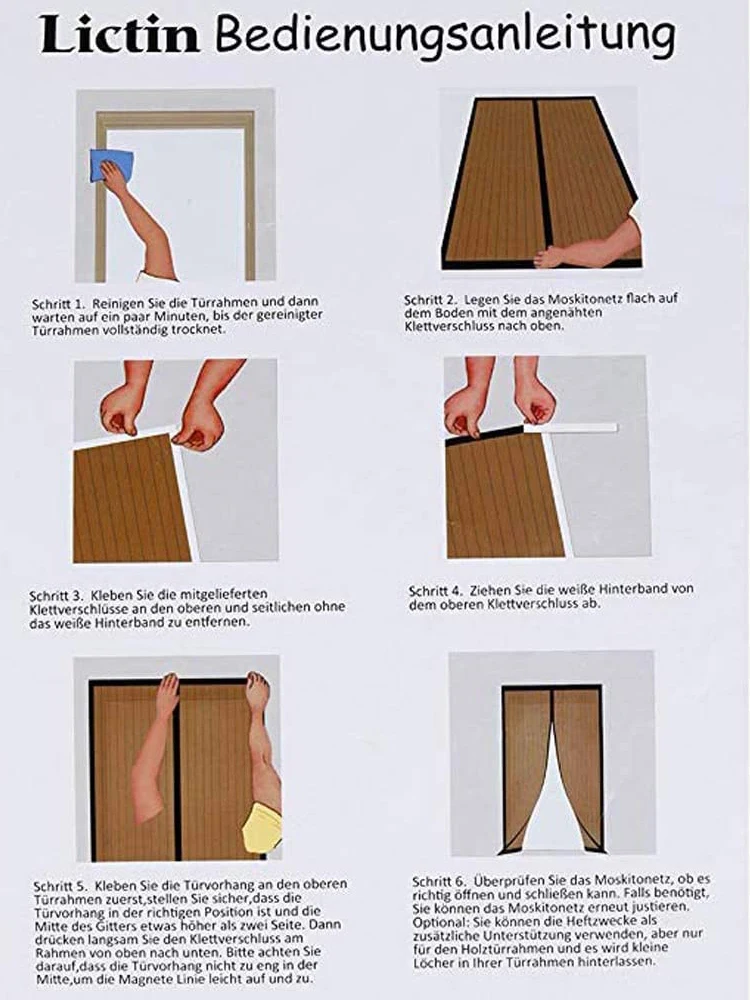 Lictin Bedienungsanleitung

Schritt 1. Reinigen Sie die Türrahmen und dann warten auf ein paar Minuten, bis der gereinigter Türrahmen vollständig trocknet.

Schritt 2. Legen Sie das Moskitonetz flach auf dem Boden mit dem angenähten Klettverschluss nach oben.

Schritt 3. Kleben Sie die mitgelieferten Klettverschlüsse an den oberen und seitlichen ohne das weiße Hinterband zu entfernen.

Schritt 4. Ziehen Sie die weiße Hinterband von dem oberen Klettverschluss ab.

Schritt 5. Kleben Sie die Türvorhang an den oberen Türrahmen zuerst,stellen Sie sicher,dass die Türvorhang in der richtigen Position ist und die Mitte des Gitters etwas höher als zwei Seite. Dann drücken langsam Sie den Klettverschluss am Rahmen von oben nach unten. Bitte achten Sie darauf,dass die Türvorhang nicht zu eng in der Mitte,um die Magnete Linie leicht auf und zu.

Schritt 6. Überprüfen Sie das Moskitonetz, ob es richtig öffnen und schließen kann. Falls benötigt, Sie können das Moskitonetz erneut justieren. Optional: Sie können die Heftzwecke als zusätzliche Unterstützung verwenden, aber nur für den Holztürrahmen und es wird kleine Löcher in Ihrer Türrahmen hinterlassen.