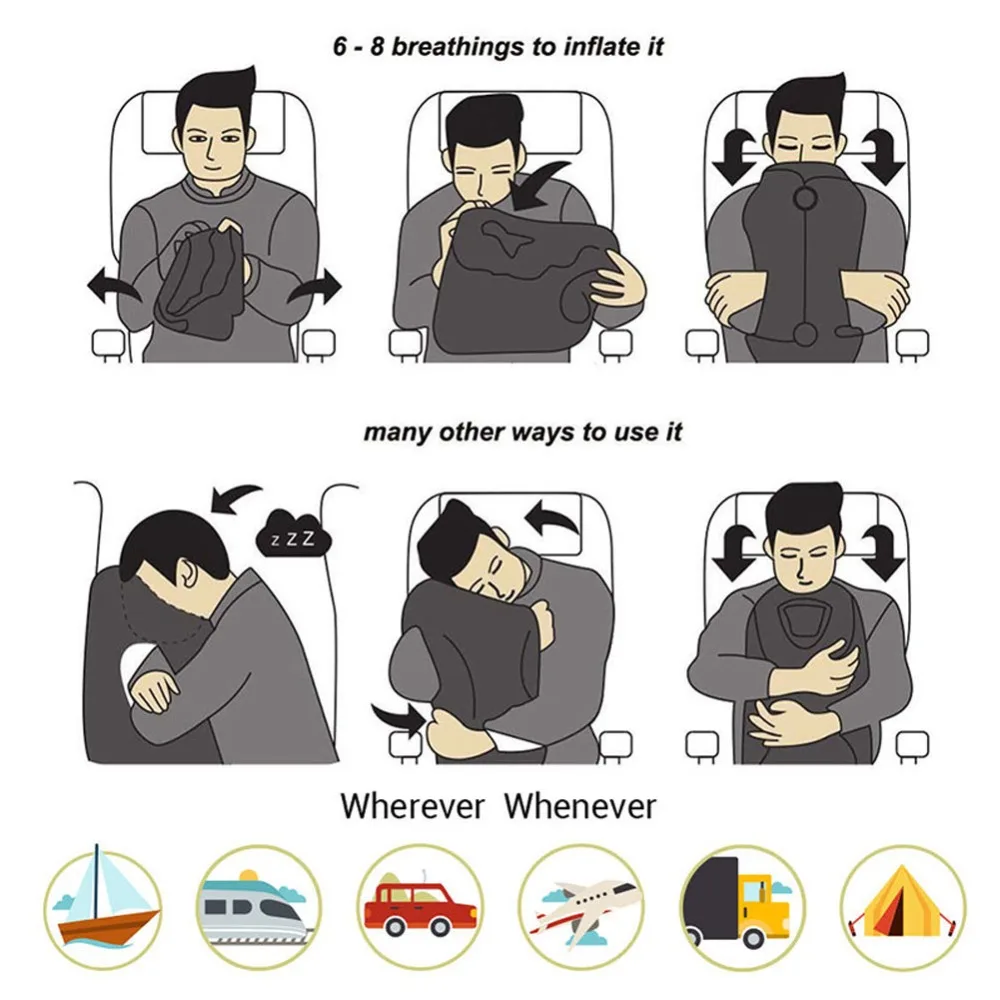 6 - 8 breathings to inflate it

many other ways to use it

z Z Z

Wherever Whenever