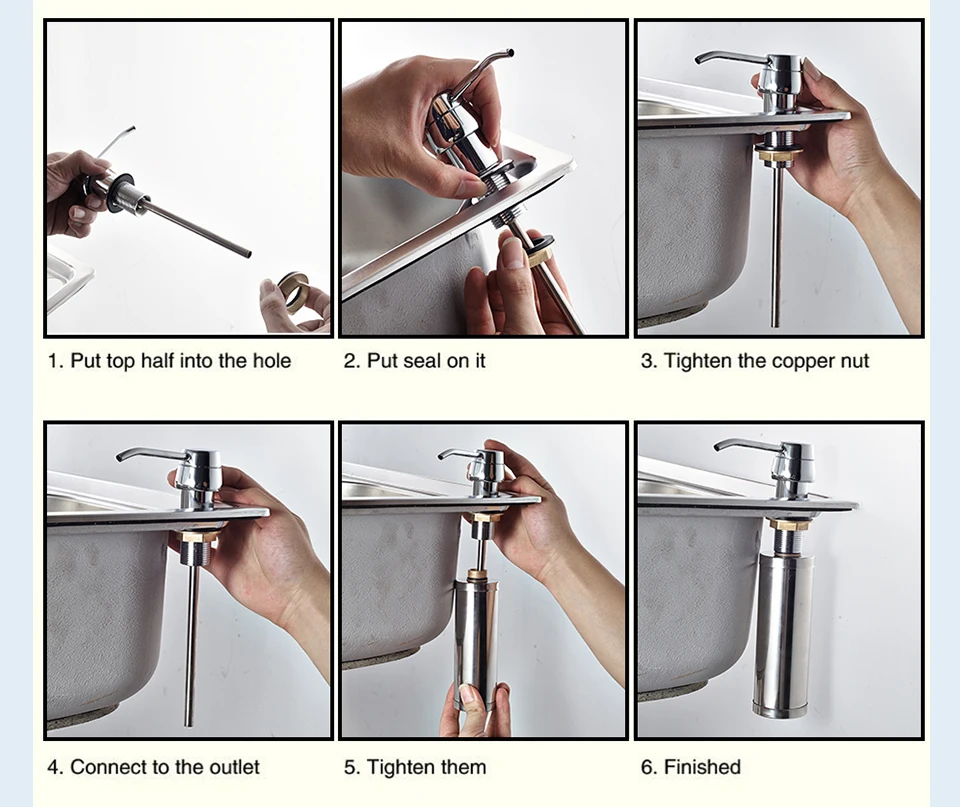 1. Put top half into the hole

2. Put seal on it

3. Tighten the copper nut

4. Connect to the outlet

5. Tighten them

6. Finished