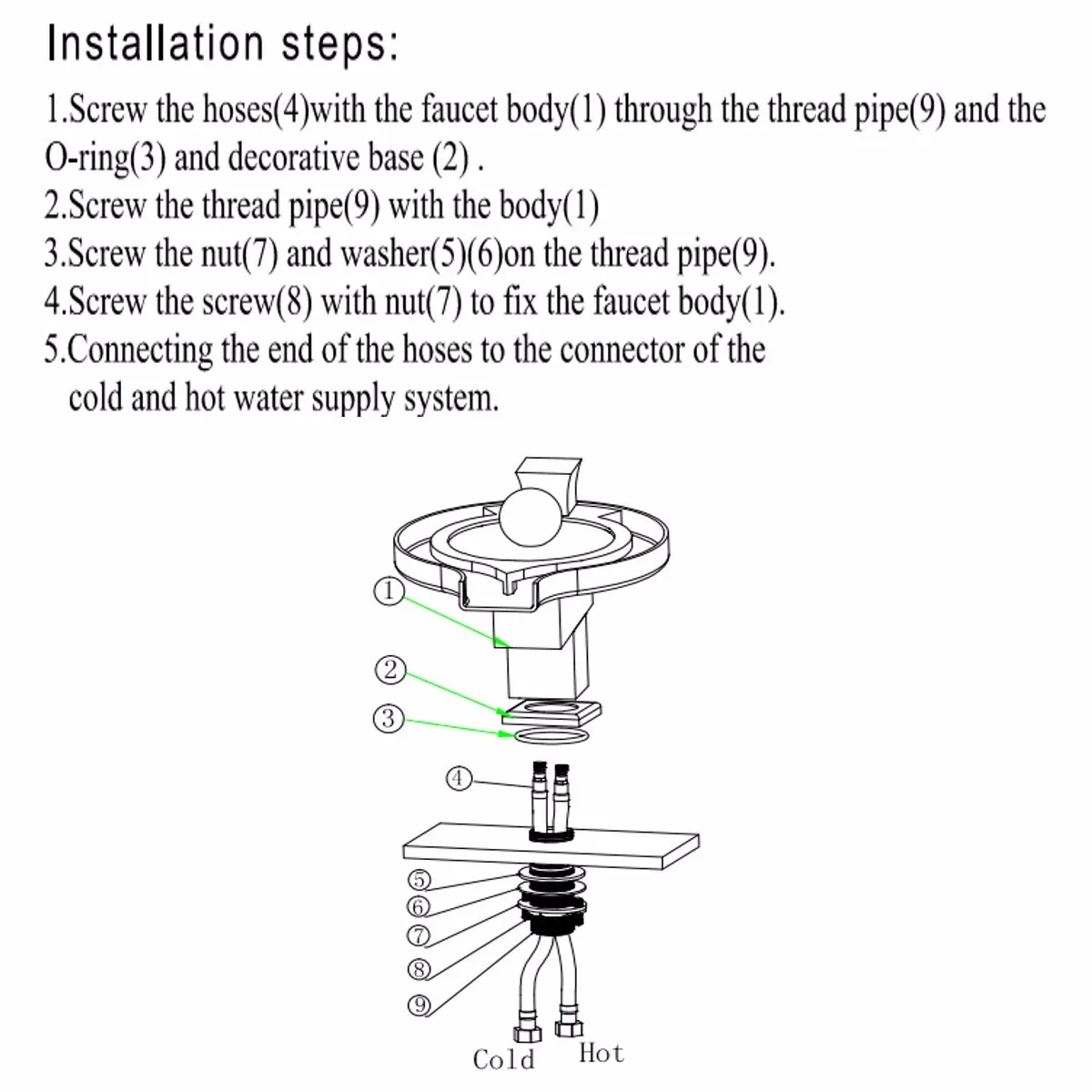 Installation steps:

1.Screw the hoses(4)with the faucet body(1) through the thread pipe(9) and the O-ring(3) and decorative base (2) .
2.Screw the thread pipe(9) with the body(1)
3.Screw the nut(7) and washer(5)(6)on the thread pipe(9).
4.Screw the screw(8) with nut(7) to fix the faucet body(1).
5.Connecting the end of the hoses to the connector of the cold and hot water supply system.

1
2
3
4
5
6
7
8
9
Cold
Hot