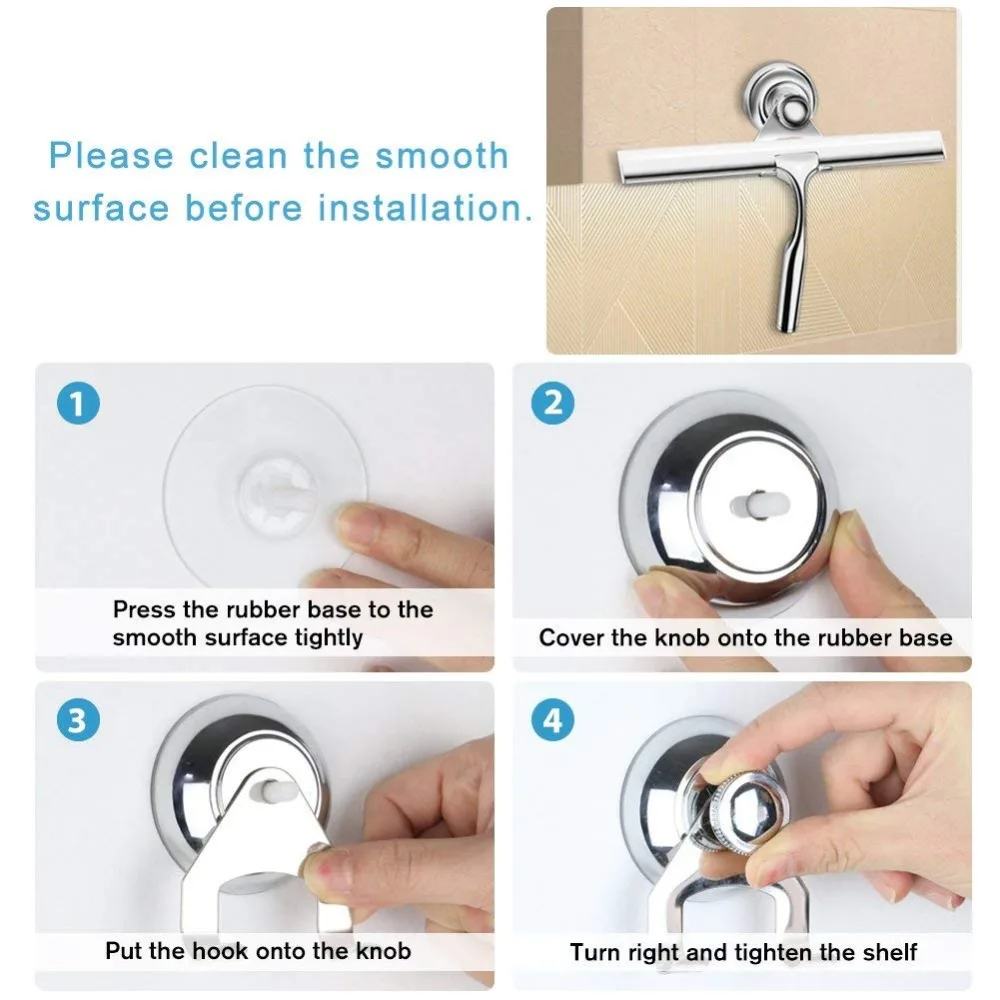 Please clean the smooth surface before installation.

1

Press the rubber base to the smooth surface tightly

2

Cover the knob onto the rubber base

3

Put the hook onto the knob

4

Turn right and tighten the shelf