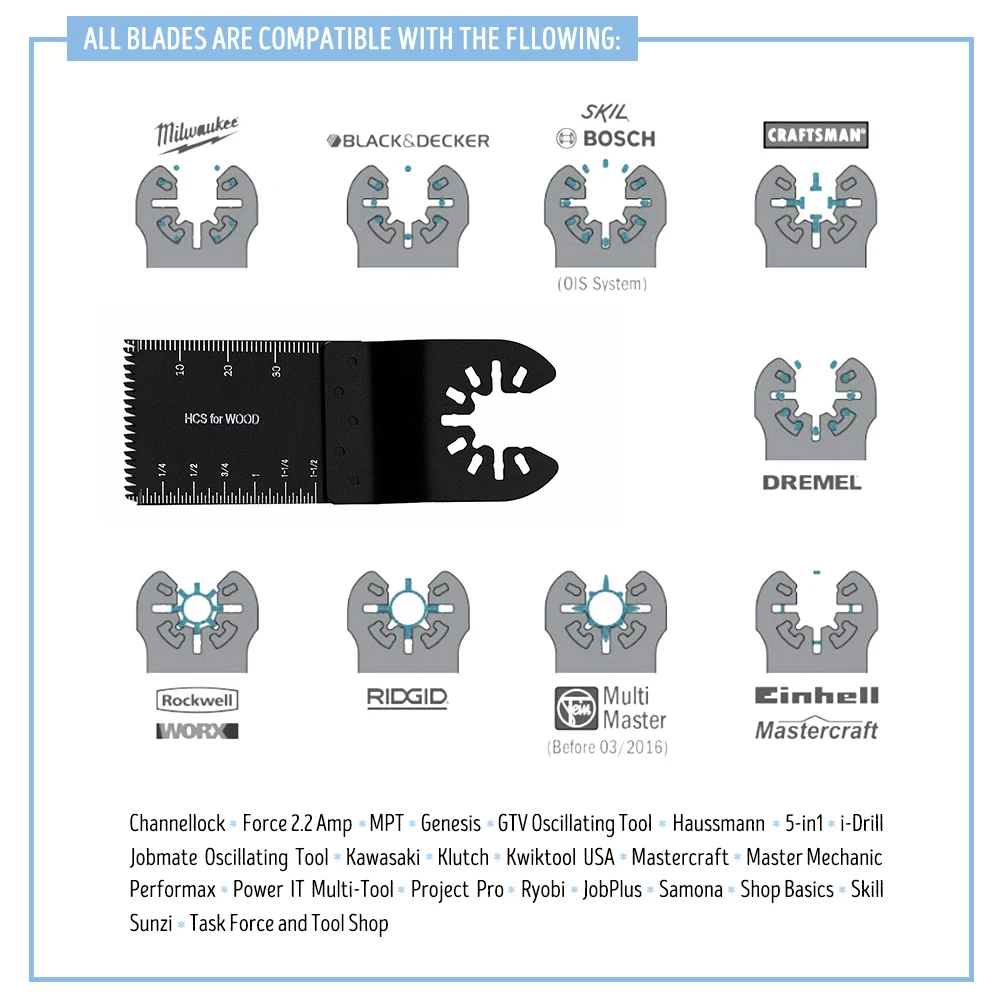 ALL BLADES ARE COMPATIBLE WITH THE FLLOWING:

Milwaukee

BLACK&DECKER

SKIL
BOSCH
(OIS System)

CRAFTSMAN

10 20 30
HCS for WOOD
1/4 1/2 3/4 1 1-1/4 1-1/2

DREMEL

Rockwell
WORX

RIDGID

Fein Multi Master
(Before 03/2016)

Einhell
Mastercraft

Channellock * Force 2.2 Amp * MPT * Genesis * GTV Oscillating Tool * Haussmann * 5-in1 * i-Drill Jobmate Oscillating Tool * Kawasaki * Klutch * Kwiktool USA * Mastercraft * Master Mechanic Performax * Power IT Multi-Tool * Project Pro * Ryobi * JobPlus * Samona * Shop Basics * Skill Sunzi * Task Force and Tool Shop