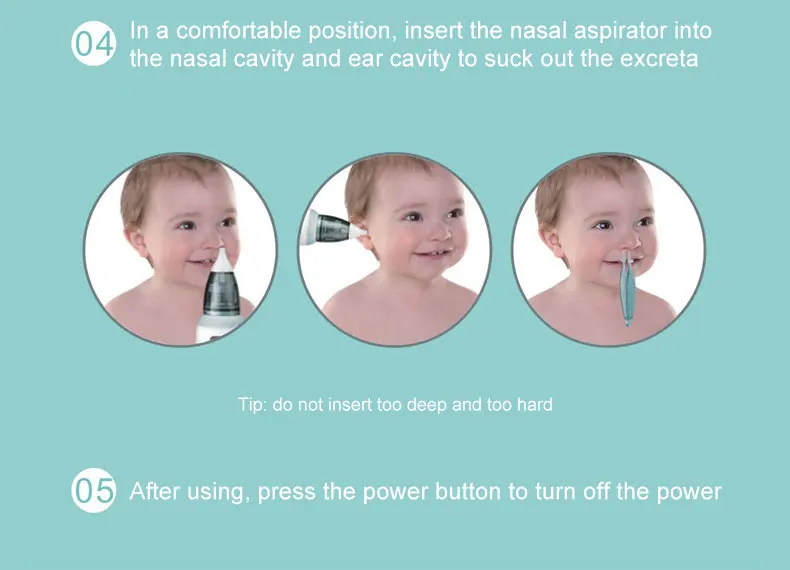 04 In a comfortable position, insert the nasal aspirator into the nasal cavity and ear cavity to suck out the excreta

Tip: do not insert too deep and too hard

05 After using, press the power button to turn off the power