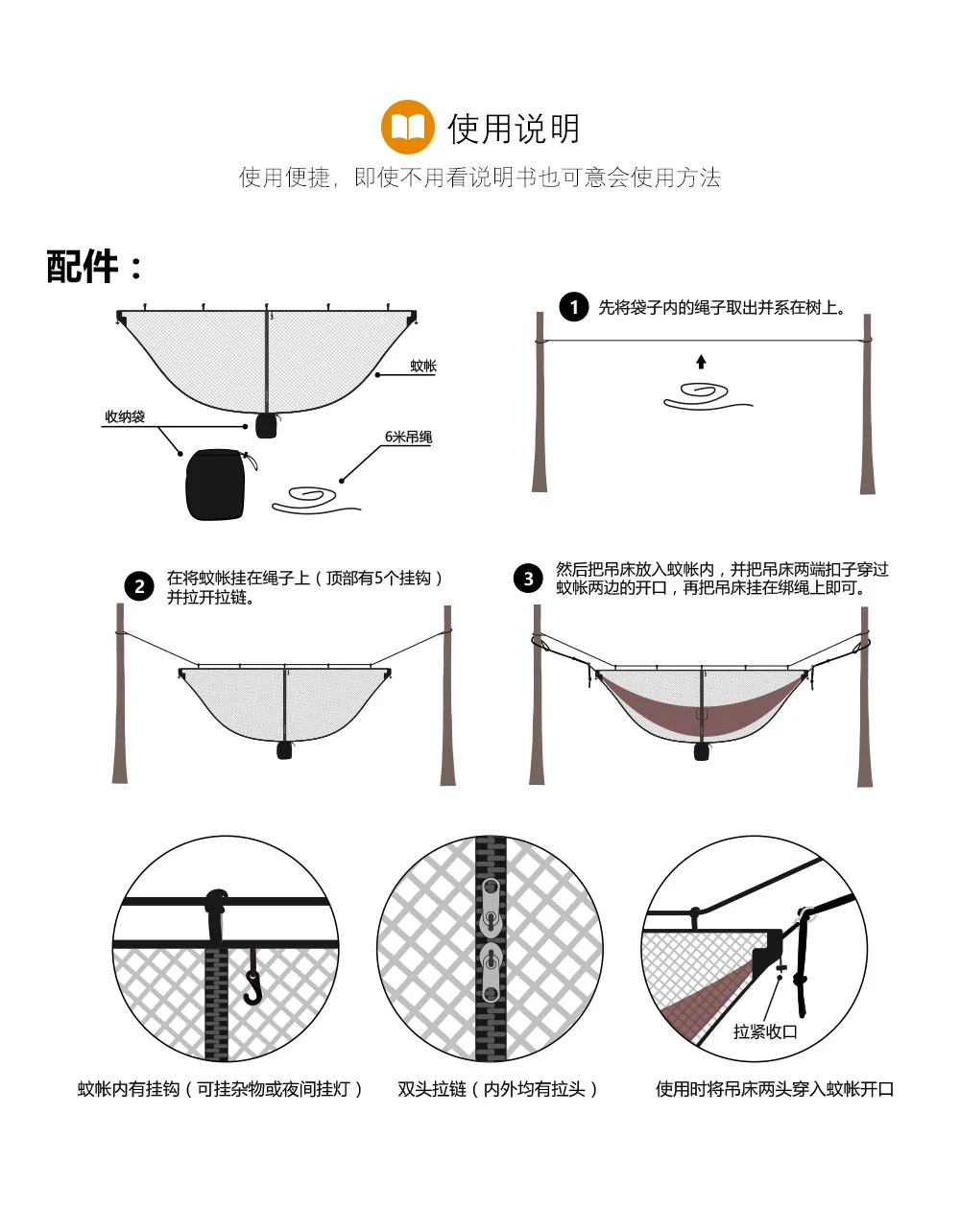 使用说明

使用便捷，即使不用看说明书也可意会使用方法

配件：

蚊帐

收纳袋

6米吊绳

1 先将袋子内的绳子取出并系在树上。

2 在将蚊帐挂在绳子上（顶部有5个挂钩）并拉开拉链。

3 然后把吊床放入蚊帐内，并把吊床两端扣子穿过蚊帐两边的开口，再把吊床挂在绑绳上即可。

拉紧收口

蚊帐内有挂钩（可挂杂物或夜间挂灯）

双头拉链（内外均有拉头）

使用时将吊床两头穿入蚊帐开口