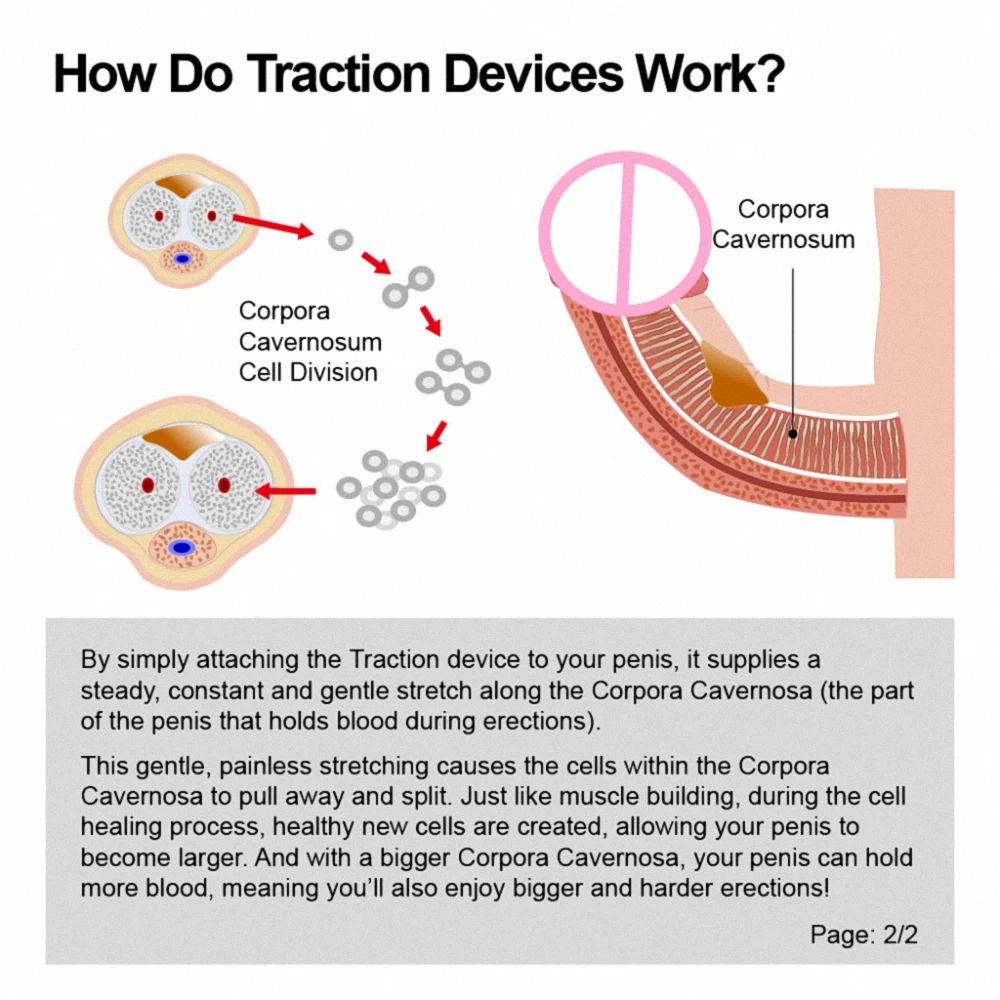 How Do Traction Devices Work?

Corpora Cavernosum Cell Division

Corpora Cavernosum

By simply attaching the Traction device to your penis, it supplies a steady, constant and gentle stretch along the Corpora Cavernosa (the part of the penis that holds blood during erections).

This gentle, painless stretching causes the cells within the Corpora Cavernosa to pull away and split. Just like muscle building, during the cell healing process, healthy new cells are created, allowing your penis to become larger. And with a bigger Corpora Cavernosa, your penis can hold more blood, meaning you'll also enjoy bigger and harder erections!

Page: 2/2