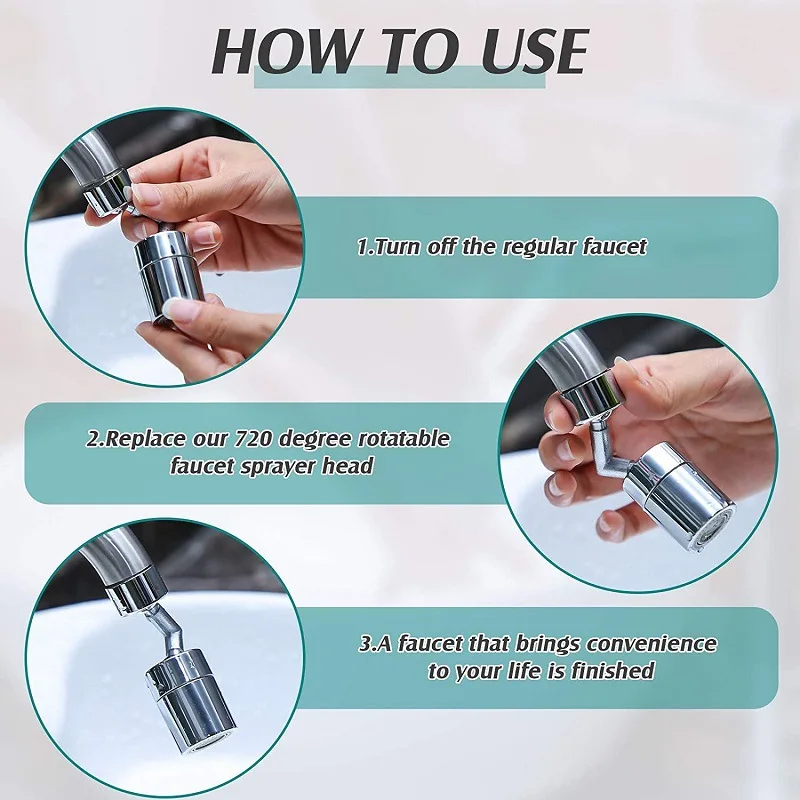 HOW TO USE

1.Turn off the regular faucet

2.Replace our 720 degree rotatable faucet sprayer head

3.A faucet that brings convenience to your life is finished