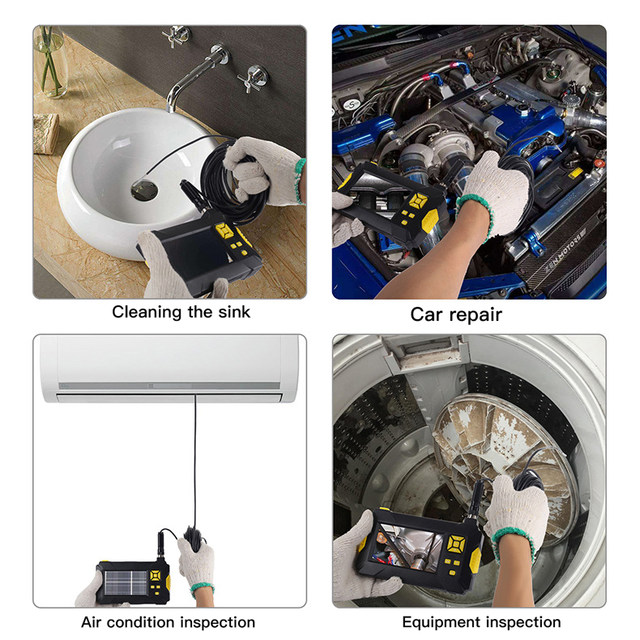 Cleaning the sink

Car repair

Air condition inspection

Equipment inspection