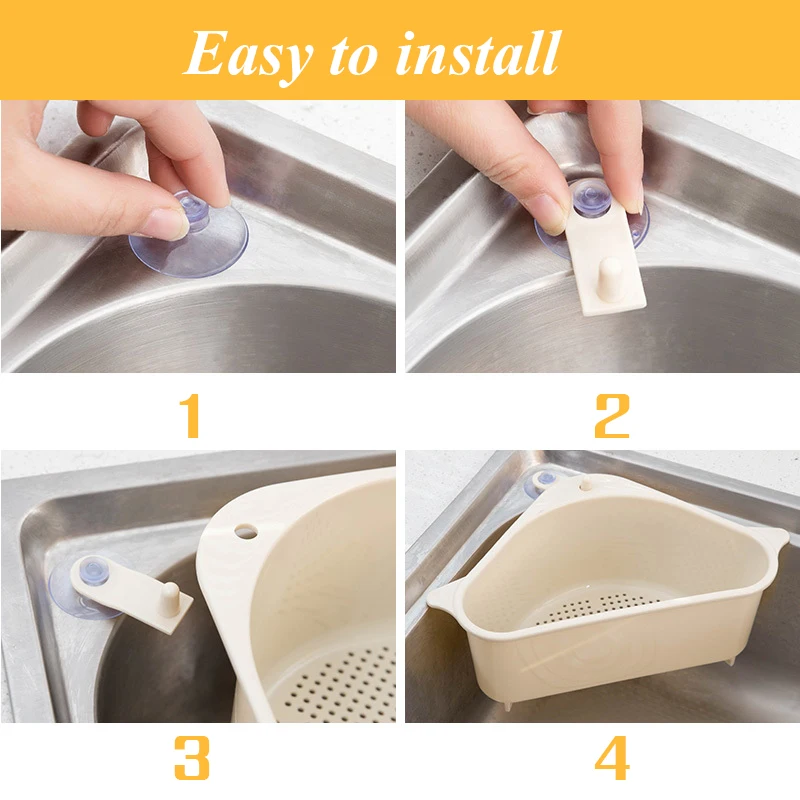 Easy to install

1

2

3

4