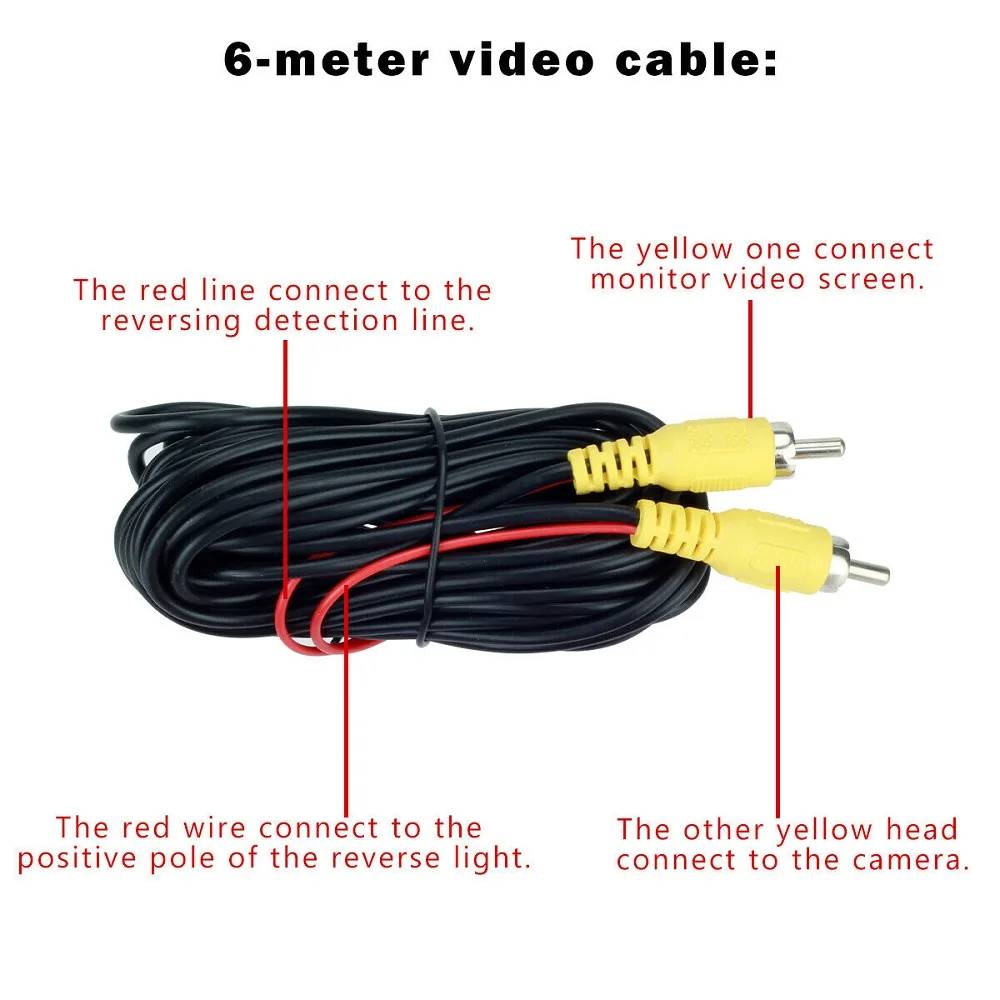 6-meter video cable:

The red line connect to the reversing detection line.

The yellow one connect monitor video screen.

The red wire connect to the positive pole of the reverse light.

The other yellow head connect to the camera.