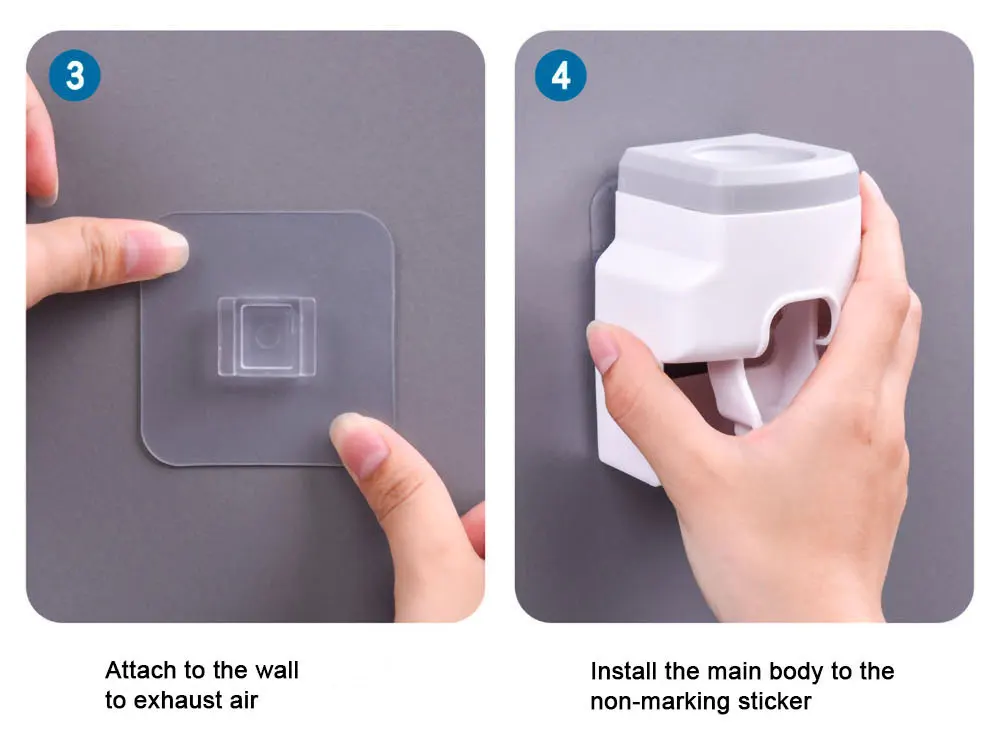 3

Attach to the wall to exhaust air

4

Install the main body to the non-marking sticker