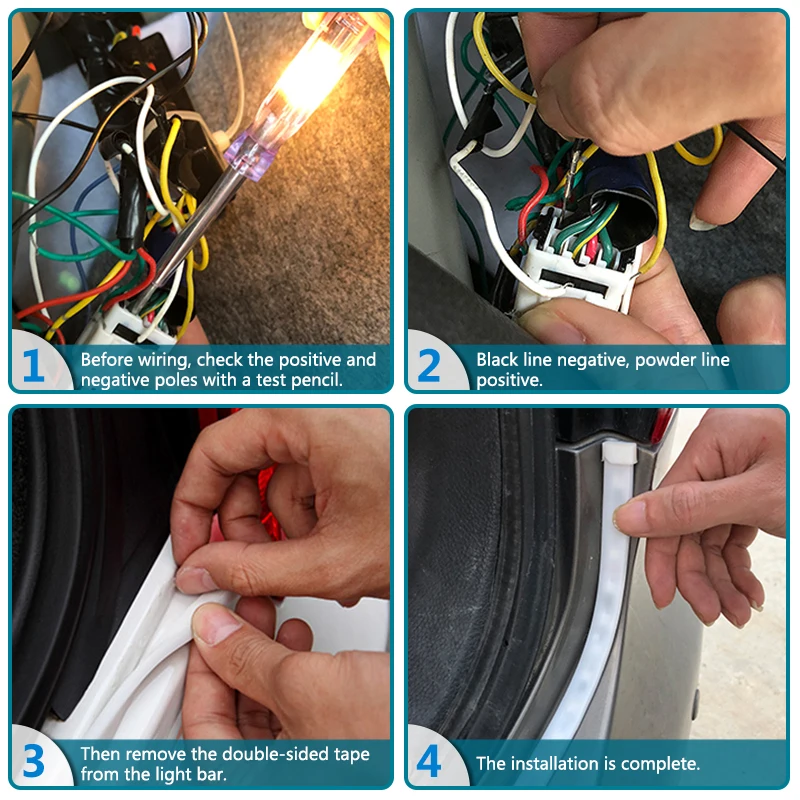 1 Before wiring, check the positive and negative poles with a test pencil.

2 Black line negative, powder line positive.

3 Then remove the double-sided tape from the light bar.

4 The installation is complete.