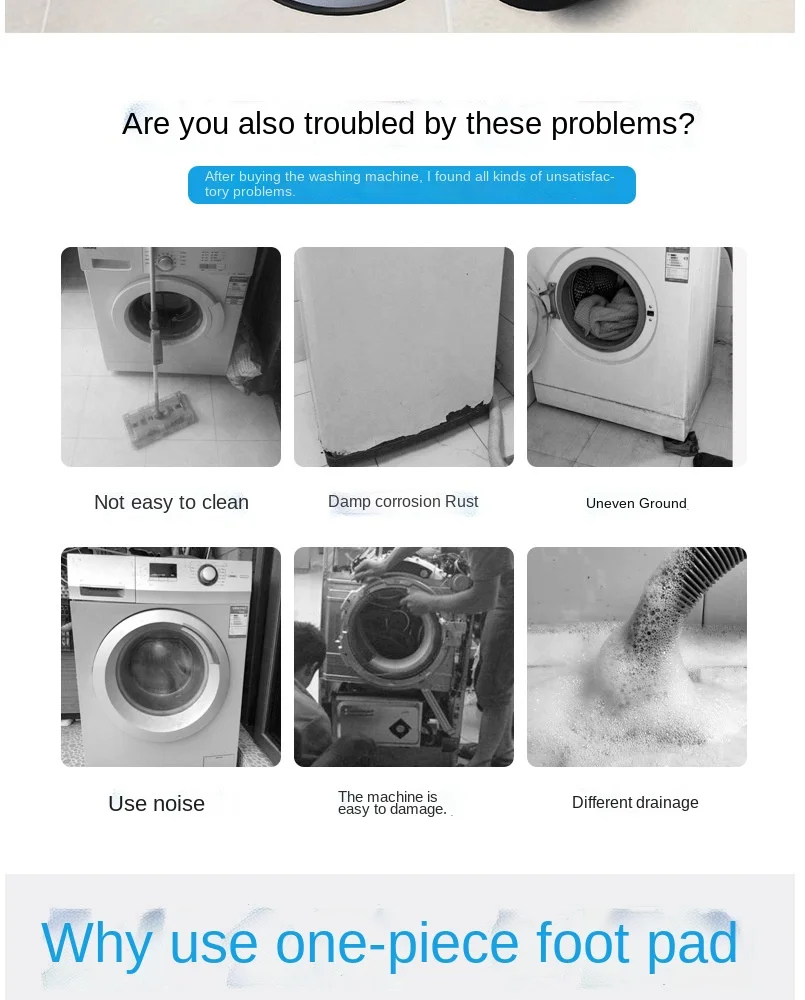 Are you also troubled by these problems?

After buying the washing machine, I found all kinds of unsatisfactory problems.

Not easy to clean

Damp corrosion Rust

Uneven Ground

Use noise

The machine is easy to damage.

Different drainage

Why use one-piece foot pad