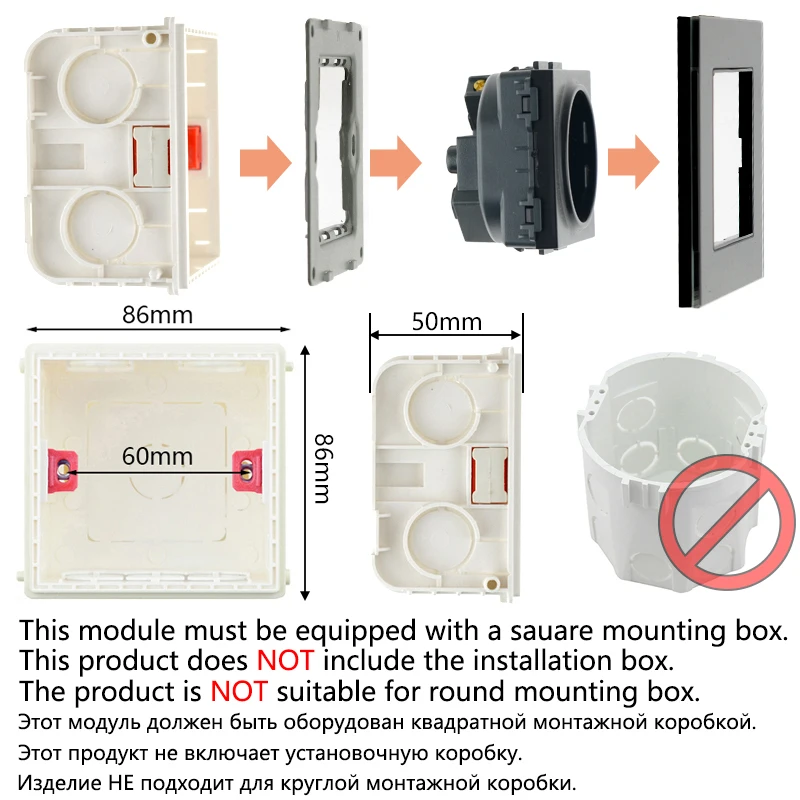 86mm

50mm

60mm

86mm

This module must be equipped with a sauare mounting box.
This product does NOT include the installation box.
The product is NOT suitable for round mounting box.
Этот модуль должен быть оборудован квадратной монтажной коробкой.
Этот продукт не включает установочную коробку.
Изделие НЕ подходит для круглой монтажной коробки.