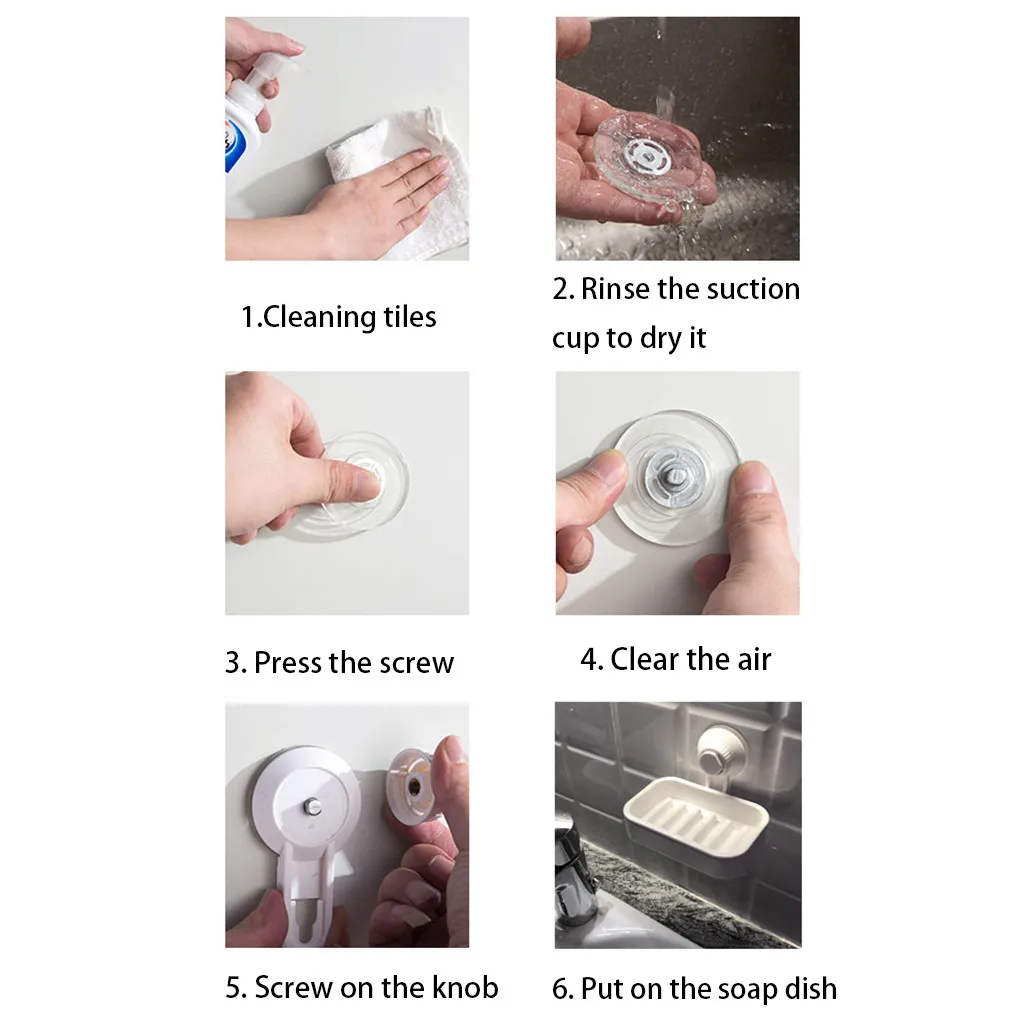 1.Cleaning tiles

2. Rinse the suction cup to dry it

3. Press the screw

4. Clear the air

5. Screw on the knob

6. Put on the soap dish