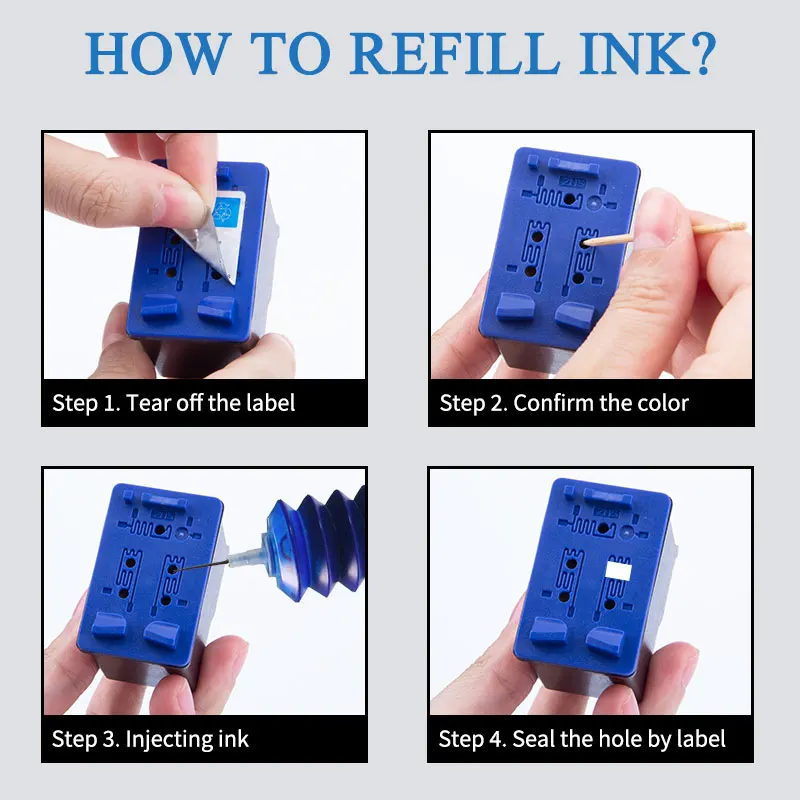 HOW TO REFILL INK?

Step 1. Tear off the label

Step 2. Confirm the color

Step 3. Injecting ink

Step 4. Seal the hole by label