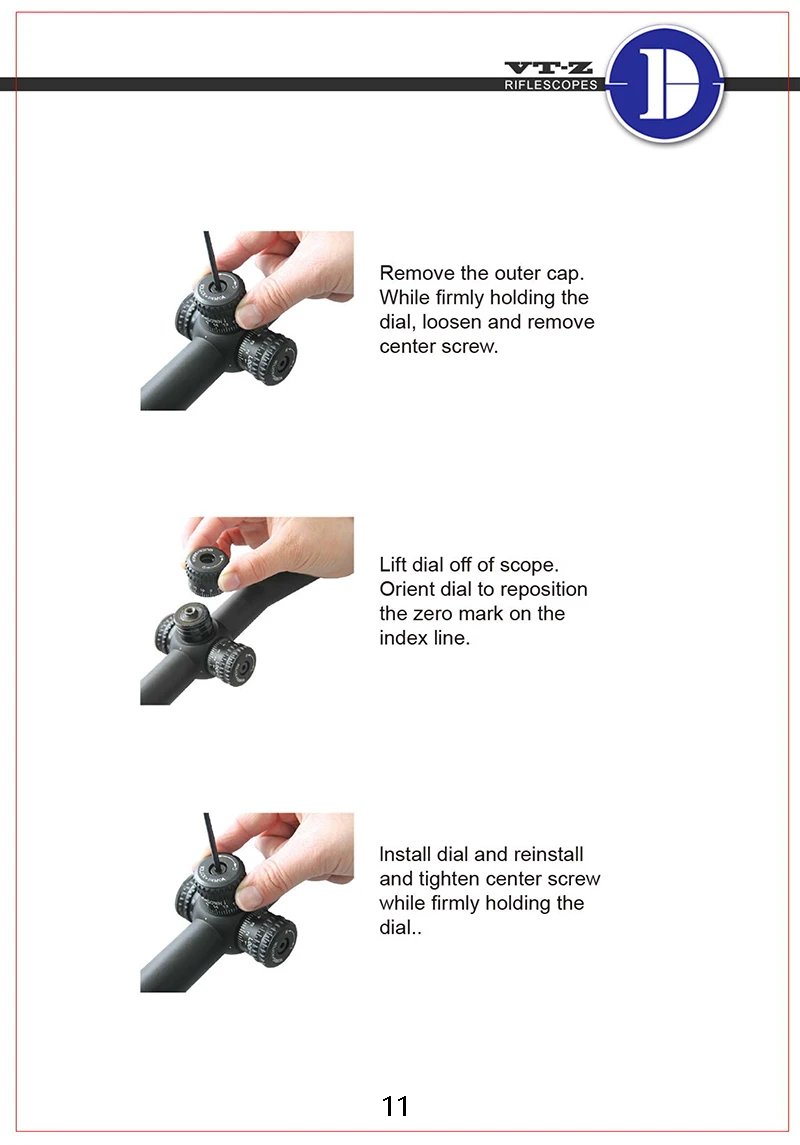 VT-Z
RIFLESCOPES

Remove the outer cap. While firmly holding the dial, loosen and remove center screw.

Lift dial off of scope. Orient dial to reposition the zero mark on the index line.

Install dial and reinstall and tighten center screw while firmly holding the dial..

11