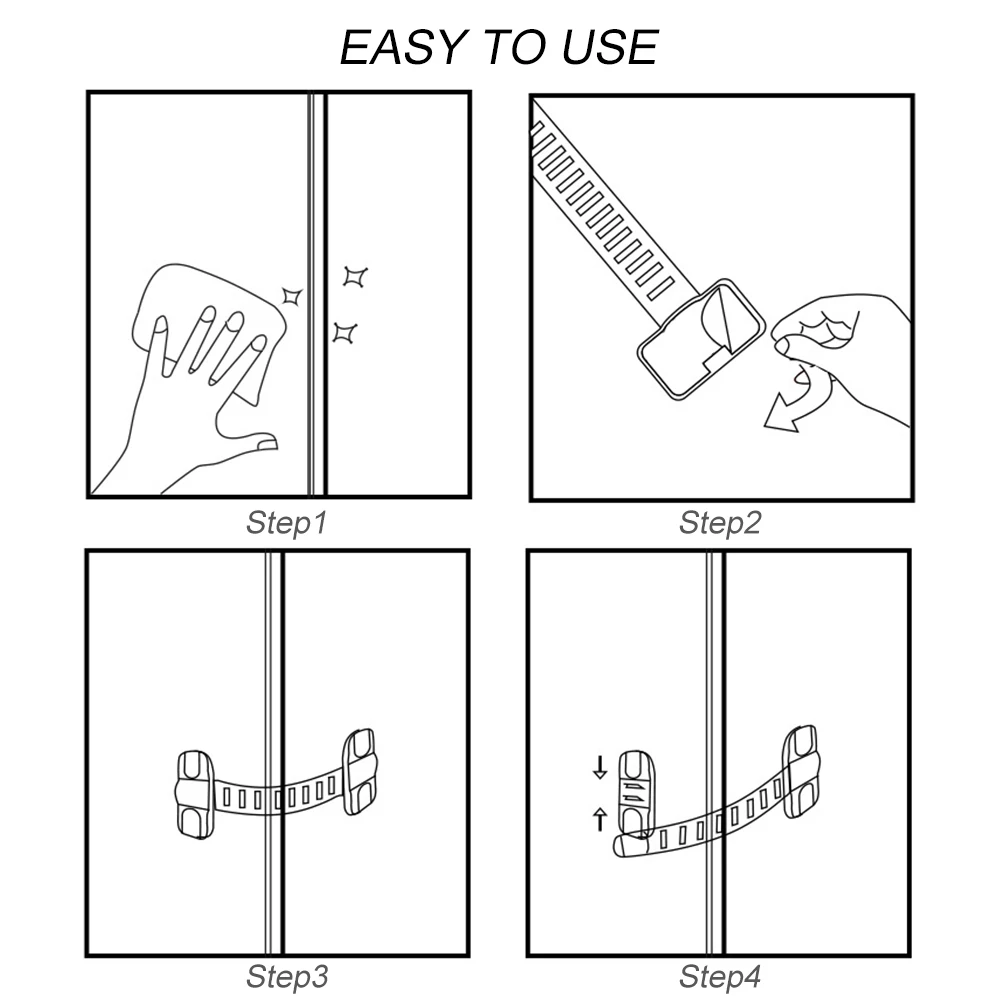 EASY TO USE

Step1

Step2

Step3

Step4