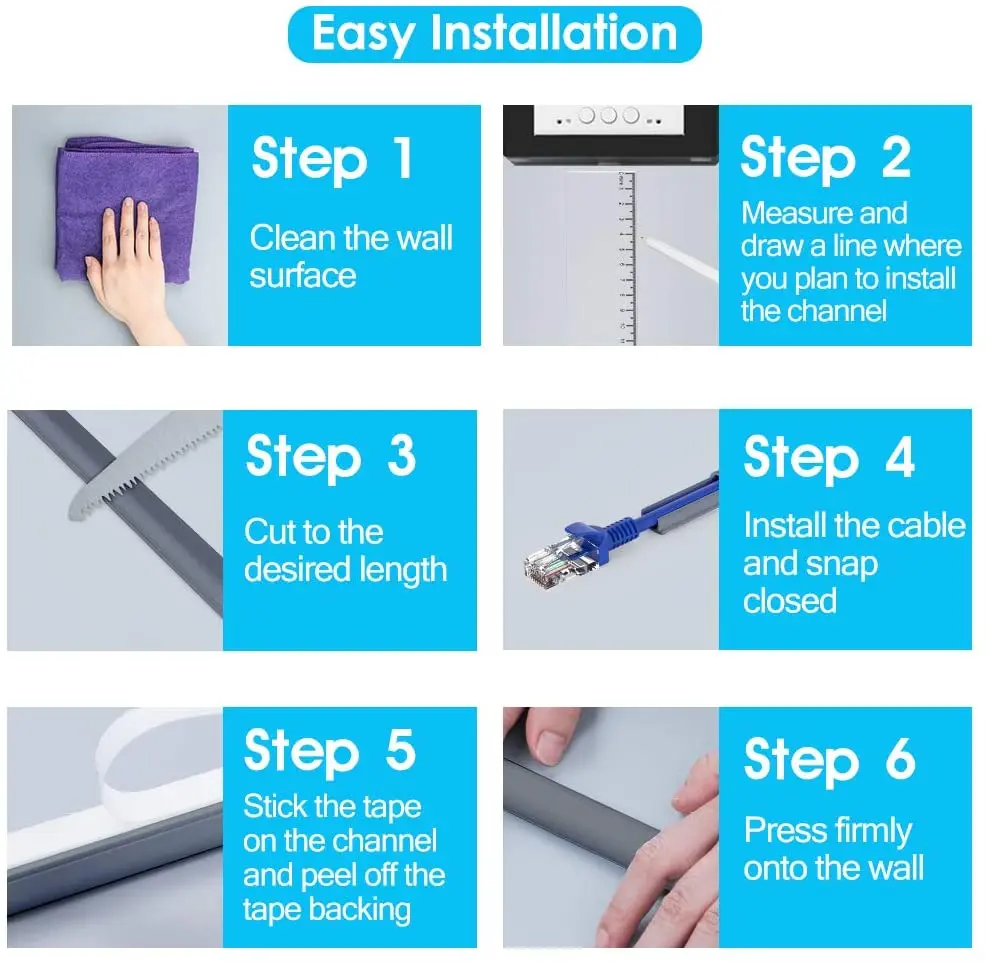 Easy Installation

Step 1
Clean the wall surface

Step 2
Measure and draw a line where you plan to install the channel

Step 3
Cut to the desired length

Step 4
Install the cable and snap closed

Step 5
Stick the tape on the channel and peel off the tape backing

Step 6
Press firmly onto the wall