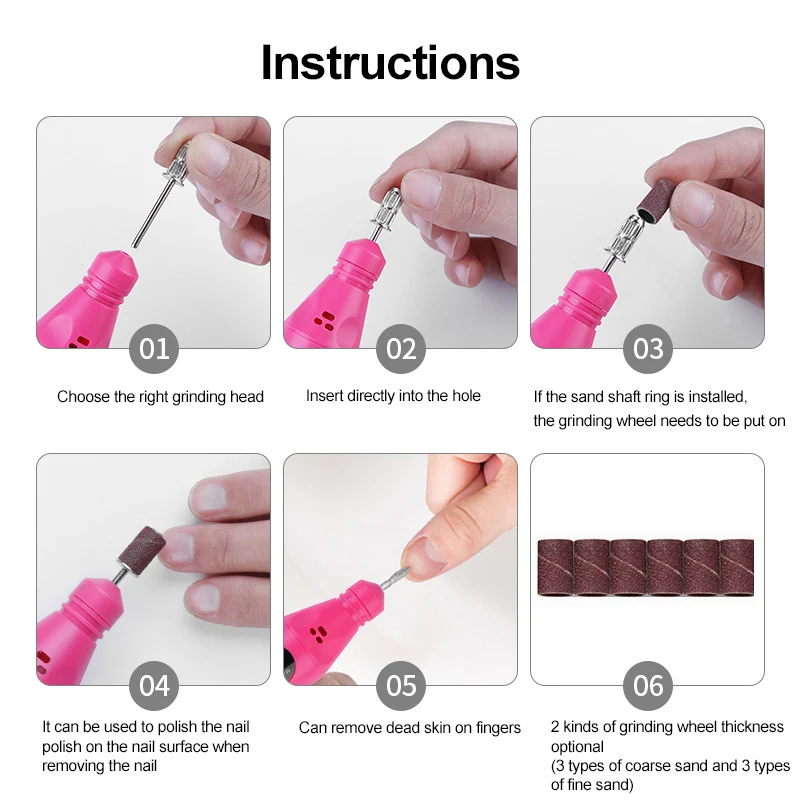 Instructions

01

Choose the right grinding head

02

Insert directly into the hole

03

If the sand shaft ring is installed, the grinding wheel needs to be put on

04

It can be used to polish the nail polish on the nail surface when removing the nail

05

Can remove dead skin on fingers

06

2 kinds of grinding wheel thickness optional
(3 types of coarse sand and 3 types of fine sand)