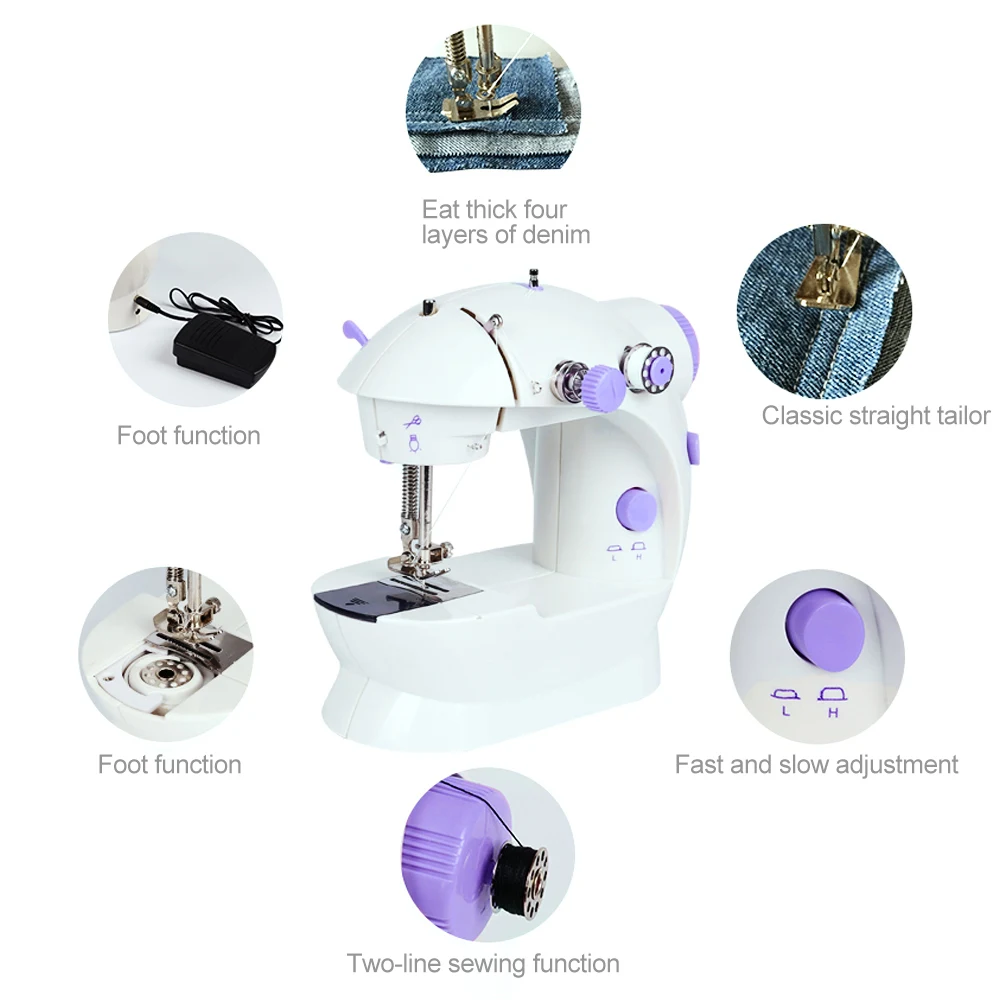 Eat thick four layers of denim

Foot function

Classic straight tailor

L H

Foot function

L H

Fast and slow adjustment

Two-line sewing function