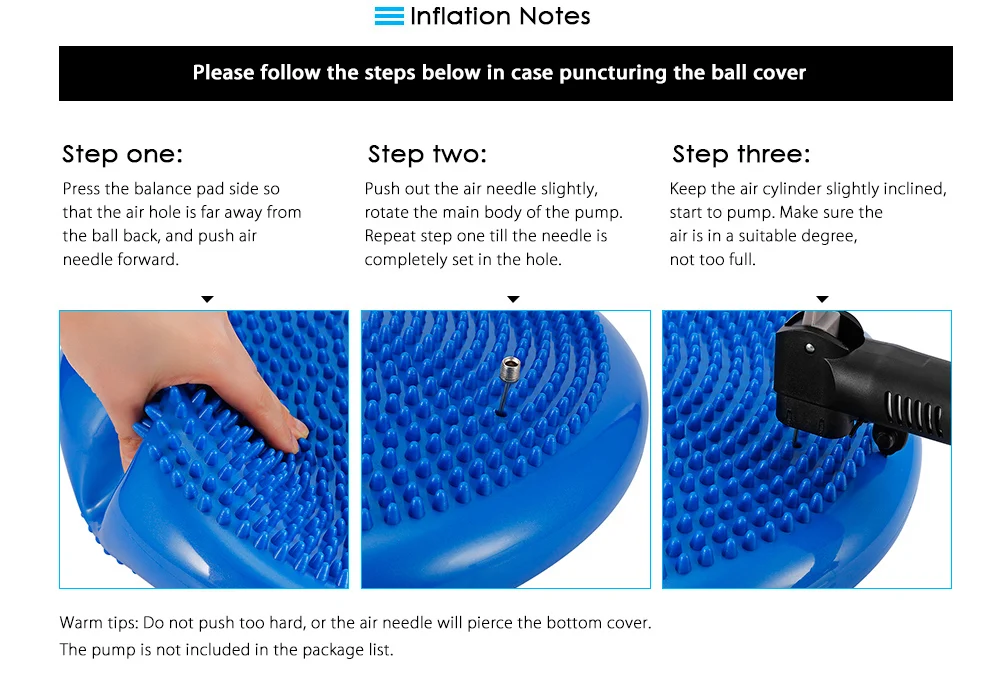 Inflation Notes

Please follow the steps below in case puncturing the ball cover

Step one:

Press the balance pad side so that the air hole is far away from the ball back, and push air needle forward.

Step two:

Push out the air needle slightly, rotate the main body of the pump. Repeat step one till the needle is completely set in the hole.

Step three:

Keep the air cylinder slightly inclined, start to pump. Make sure the air is in a suitable degree, not too full.

Warm tips: Do not push too hard, or the air needle will pierce the bottom cover.
The pump is not included in the package list.