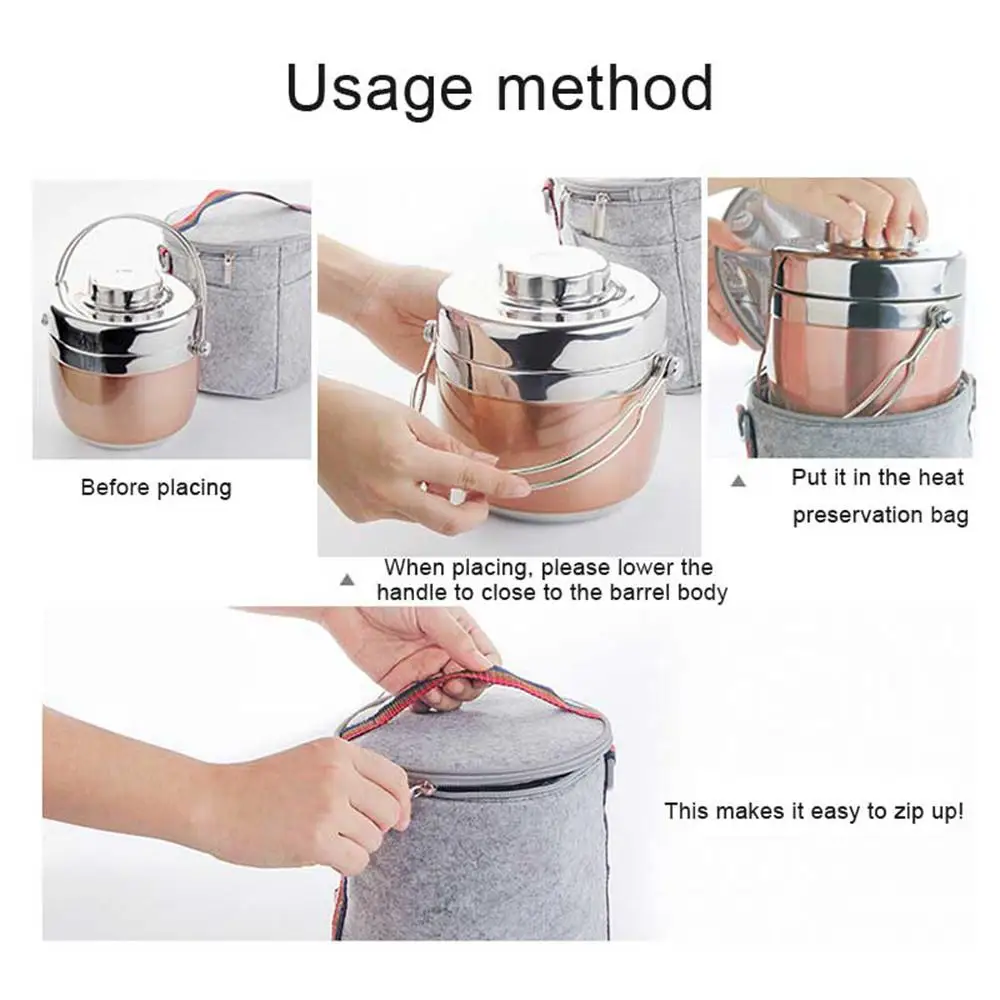 Usage method

Before placing

▲ When placing, please lower the handle to close to the barrel body

▲ Put it in the heat preservation bag

This makes it easy to zip up!