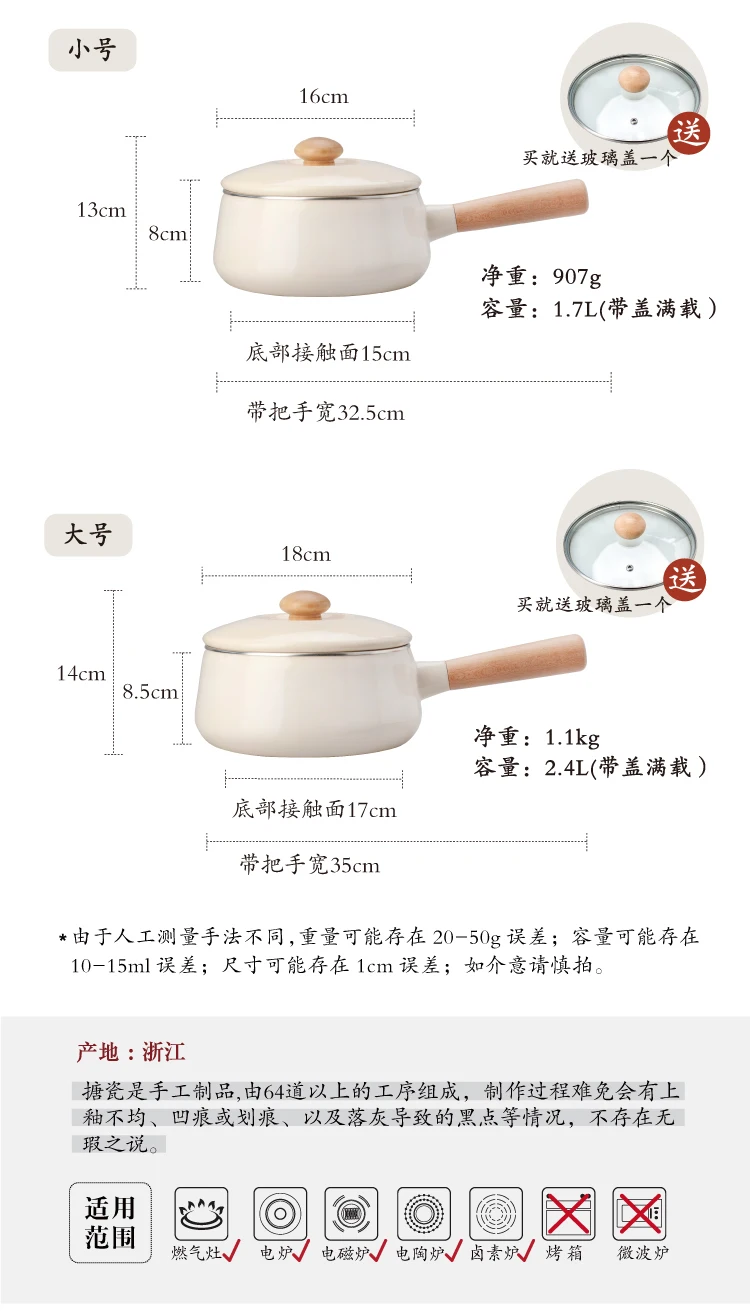 小号

16cm

送
买就送玻璃盖一个

13cm

8cm

净重：907g
容量：1.7L(带盖满载）

底部接触面15cm

带把手宽32.5cm

大号

18cm

送
买就送玻璃盖一个

14cm

8.5cm

净重：1.1kg
容量：2.4L(带盖满载）

底部接触面17cm

带把手宽35cm

*由于人工测量手法不同,重量可能存在 20-50g 误差；容量可能存在 10-15ml 误差；尺寸可能存在 1cm 误差；如介意请慎拍。

产地：浙江

搪瓷是手工制品,由64道以上的工序组成，制作过程难免会有上釉不均、凹痕或划痕、以及落灰导致的黑点等情况，不存在无瑕之说。

适用范围

燃气灶 电炉 电磁炉 电陶炉 卤素炉 烤箱 微波炉