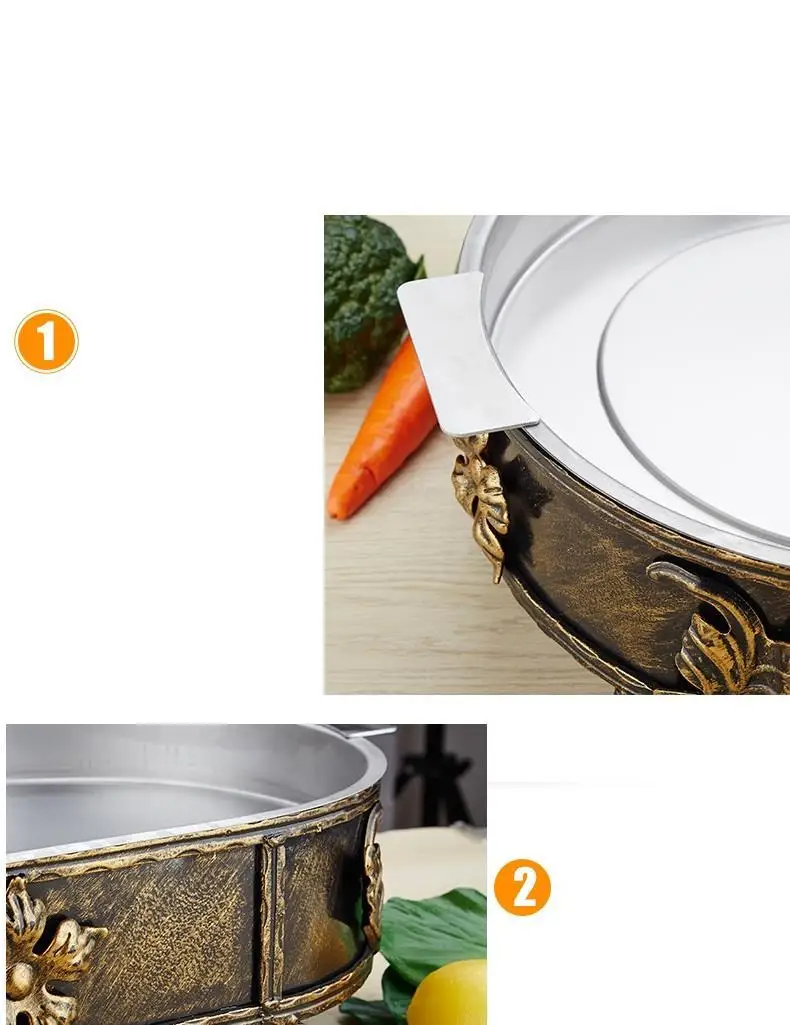 1

2