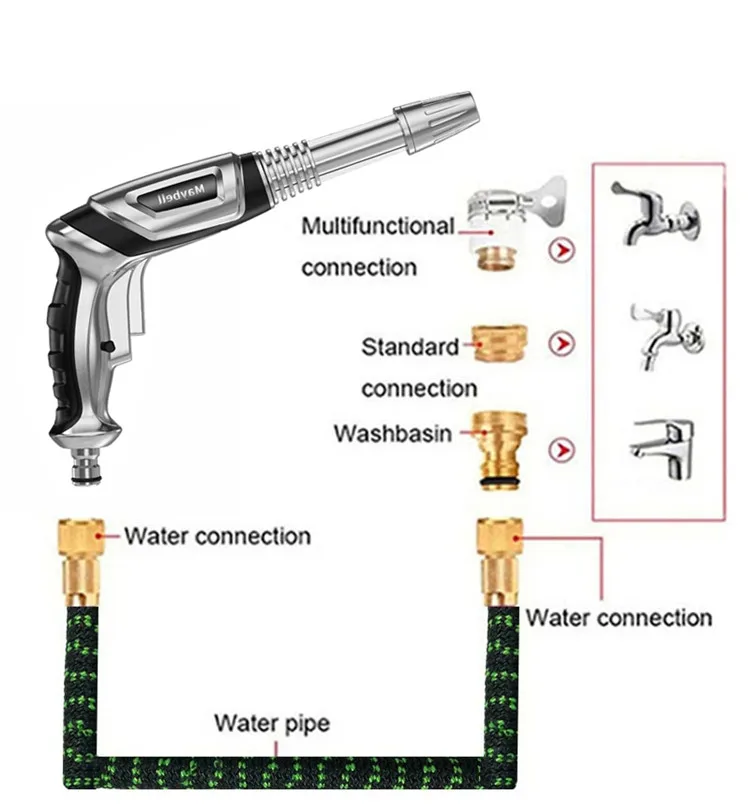 Maybell

Multifunctional connection

Standard connection

Washbasin

Water connection

Water connection

Water pipe