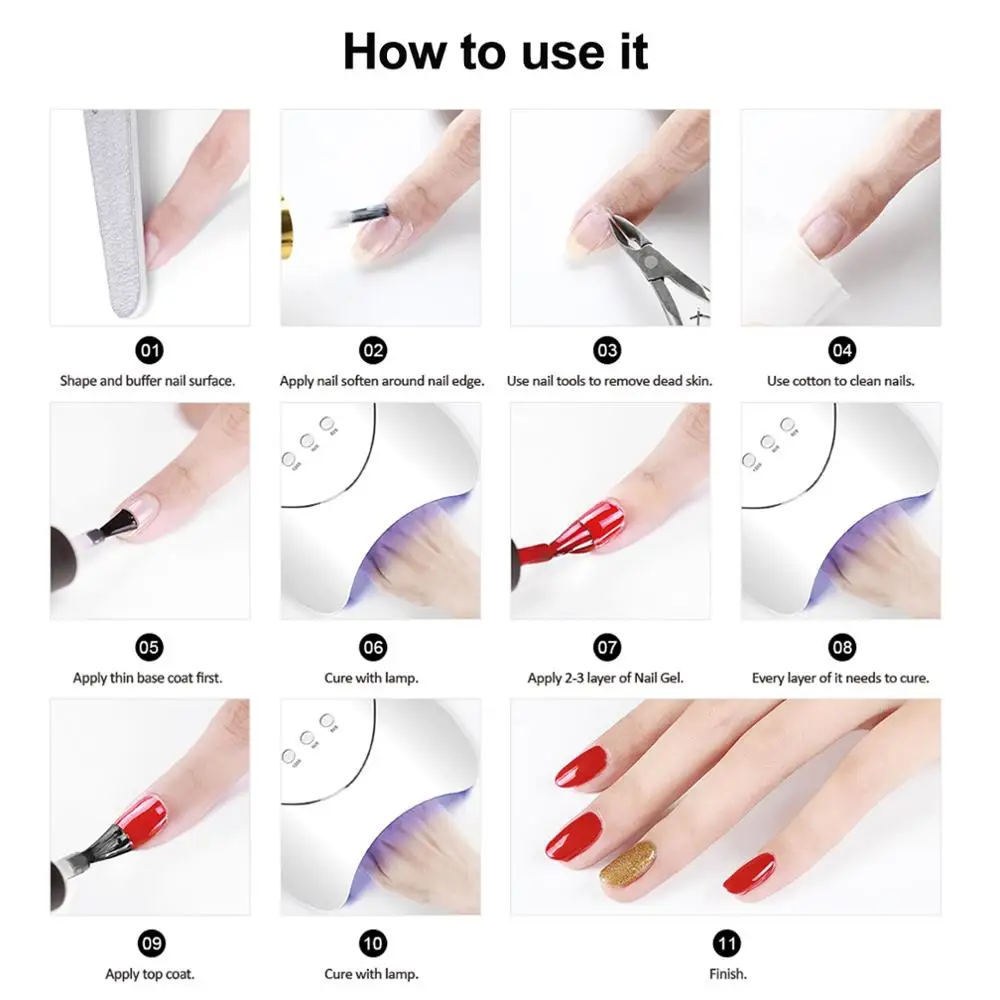 How to use it

01
Shape and buffer nail surface.

02
Apply nail soften around nail edge.

03
Use nail tools to remove dead skin.

04
Use cotton to clean nails.

05
Apply thin base coat first.

06
Cure with lamp.

07
Apply 2-3 layer of Nail Gel.

08
Every layer of it needs to cure.

09
Apply top coat.

10
Cure with lamp.

11
Finish.