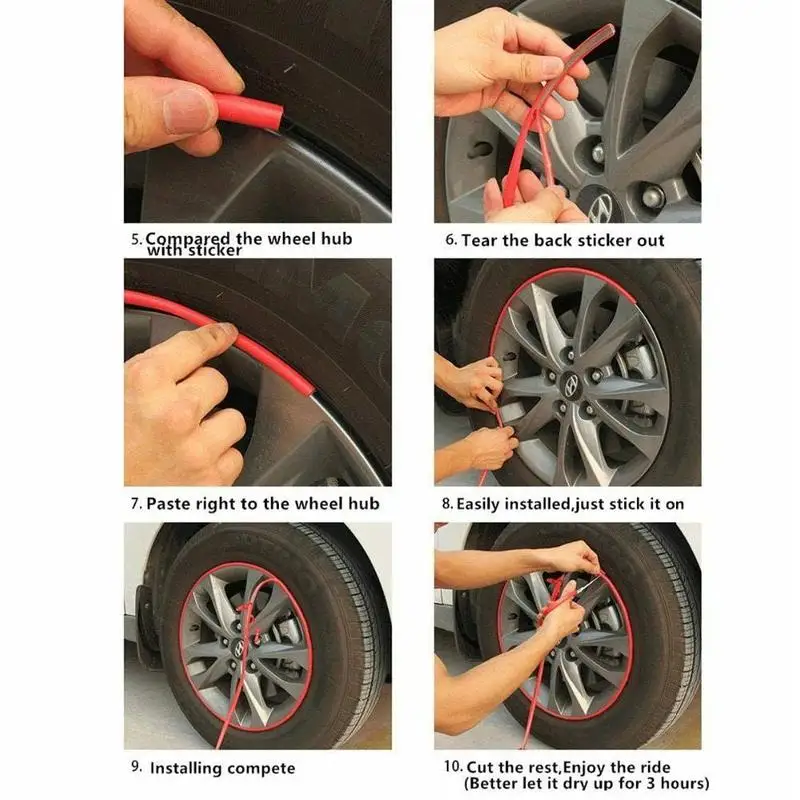 5. Compared the wheel hub with sticker

6. Tear the back sticker out

7. Paste right to the wheel hub

8. Easily installed,just stick it on

9. Installing compete

10. Cut the rest,Enjoy the ride
(Better let it dry up for 3 hours)