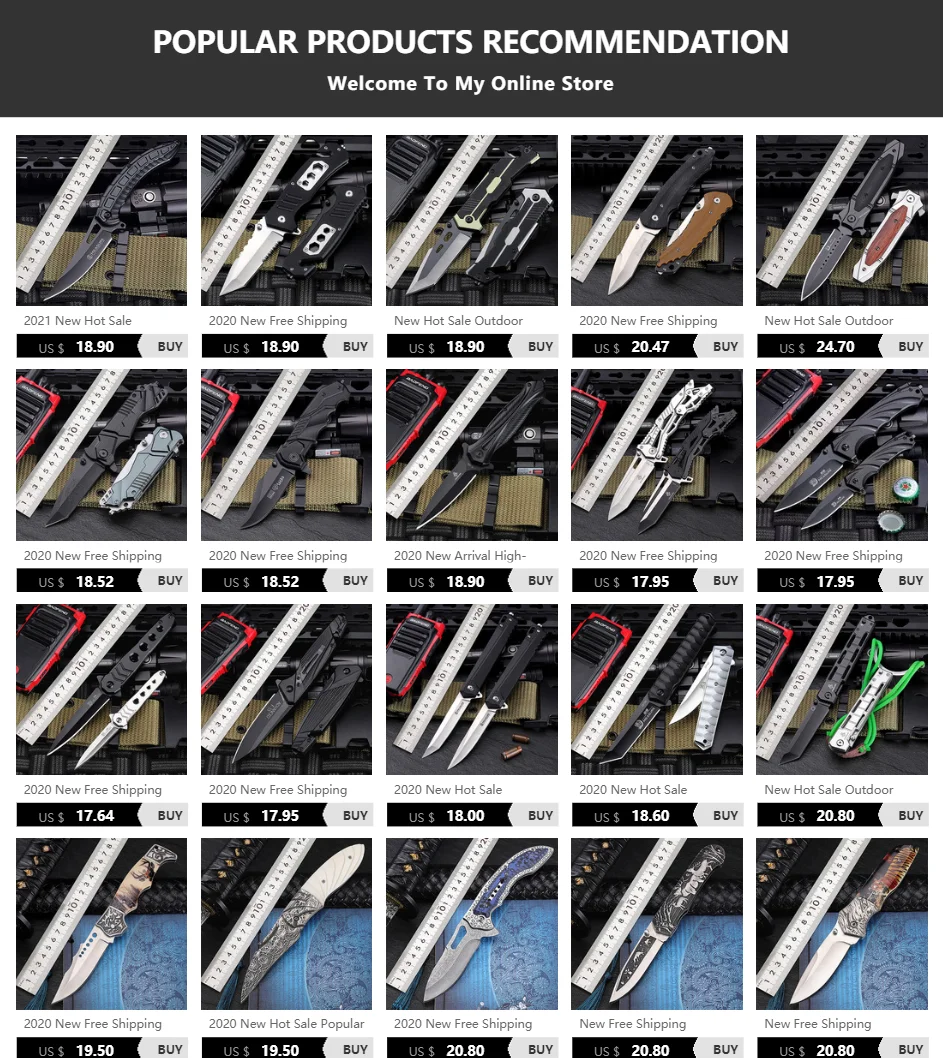 POPULAR PRODUCTS RECOMMENDATION

Welcome To My Online Store

2021 New Hot Sale
US $ 18.90 BUY

2020 New Free Shipping
US $ 18.90 BUY

New Hot Sale Outdoor
US $ 18.90 BUY

2020 New Free Shipping
US $ 20.47 BUY

New Hot Sale Outdoor
US $ 24.70 BUY

2020 New Free Shipping
US $ 18.52 BUY

2020 New Free Shipping
US $ 18.52 BUY

2020 New Arrival High-
US $ 18.90 BUY

2020 New Free Shipping
US $ 17.95 BUY

2020 New Free Shipping
US $ 17.95 BUY

2020 New Free Shipping
US $ 17.64 BUY

2020 New Free Shipping
US $ 17.95 BUY

2020 New Hot Sale
US $ 18.00 BUY

2020 New Hot Sale
US $ 18.60 BUY

New Hot Sale Outdoor
US $ 20.80 BUY

2020 New Free Shipping
US $ 19.50 BUY

2020 New Hot Sale Popular
US $ 19.50 BUY

2020 New Free Shipping
US $ 20.80 BUY

New Free Shipping
US $ 20.80 BUY

New Free Shipping
US $ 20.80 BUY