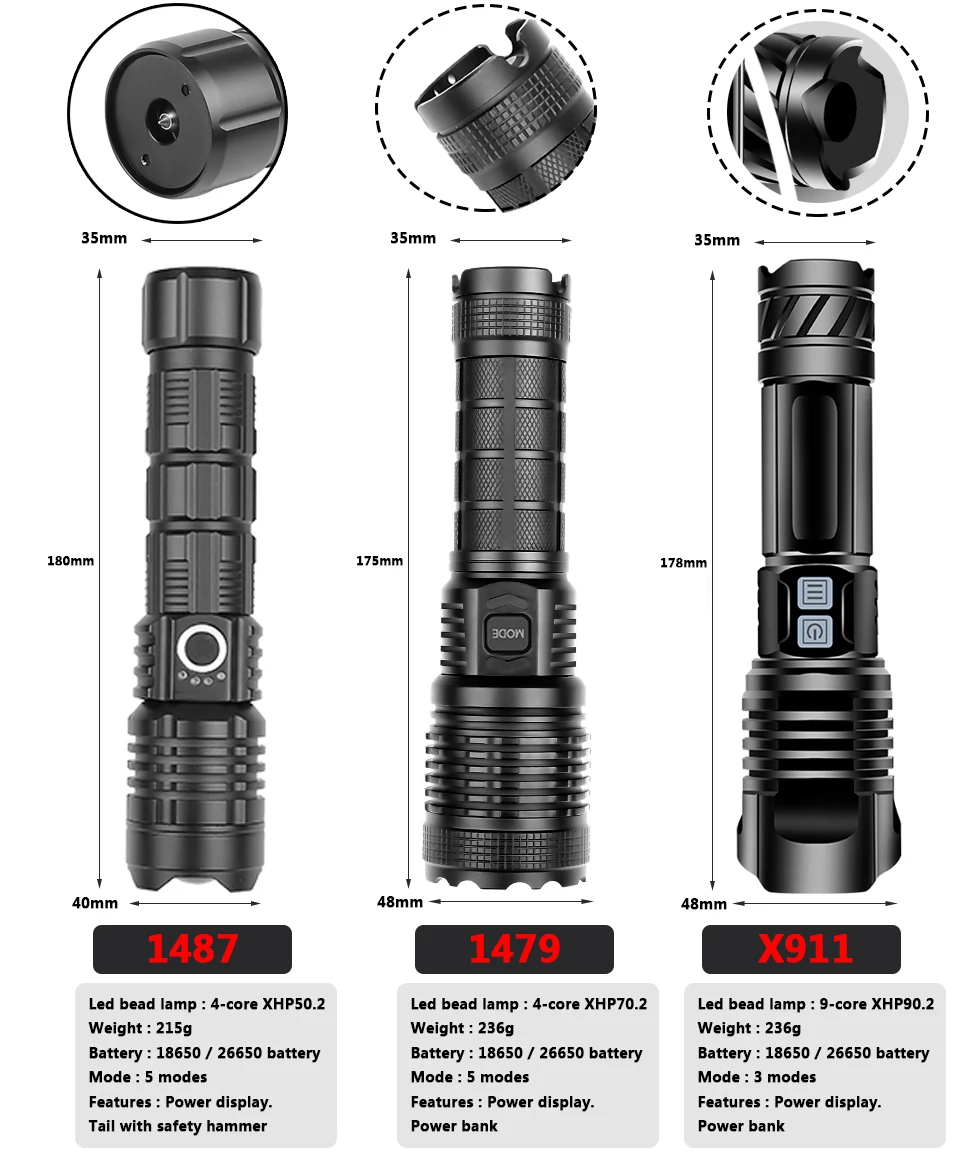 35mm

180mm

40mm

1487

Led bead lamp : 4-core XHP50.2
Weight : 215g
Battery : 18650 / 26650 battery
Mode : 5 modes
Features : Power display.
Tail with safety hammer

35mm

175mm

MODE

48mm

1479

Led bead lamp : 4-core XHP70.2
Weight : 236g
Battery : 18650 / 26650 battery
Mode : 5 modes
Features : Power display.
Power bank

35mm

178mm

48mm

X911

Led bead lamp : 9-core XHP90.2
Weight : 236g
Battery : 18650 / 26650 battery
Mode : 3 modes
Features : Power display.
Power bank